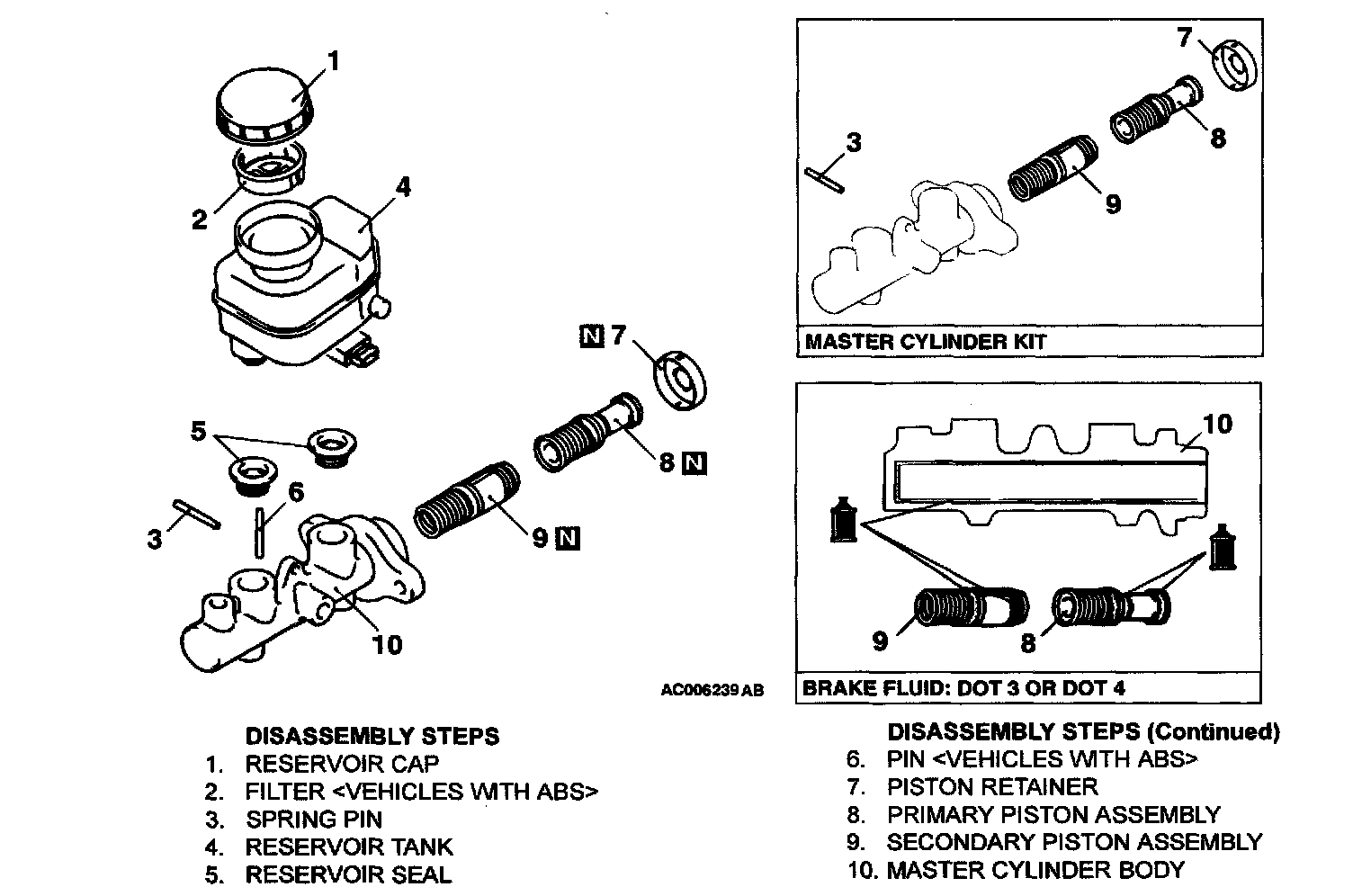 1
2
4
N 7
5
8 N
6
3
9 N
10
AC006239 AB

7
3
8
9
MASTER CYLINDER KIT

10
9
8
BRAKE FLUID: DOT 3 OR DOT 4

DISASSEMBLY STEPS
1. RESERVOIR CAP
2. FILTER <VEHICLES WITH ABS>
3. SPRING PIN
4. RESERVOIR TANK
5. RESERVOIR SEAL

DISASSEMBLY STEPS (Continued)
6. PIN <VEHICLES WITH ABS>
7. PISTON RETAINER
8. PRIMARY PISTON ASSEMBLY
9. SECONDARY PISTON ASSEMBLY
10. MASTER CYLINDER BODY