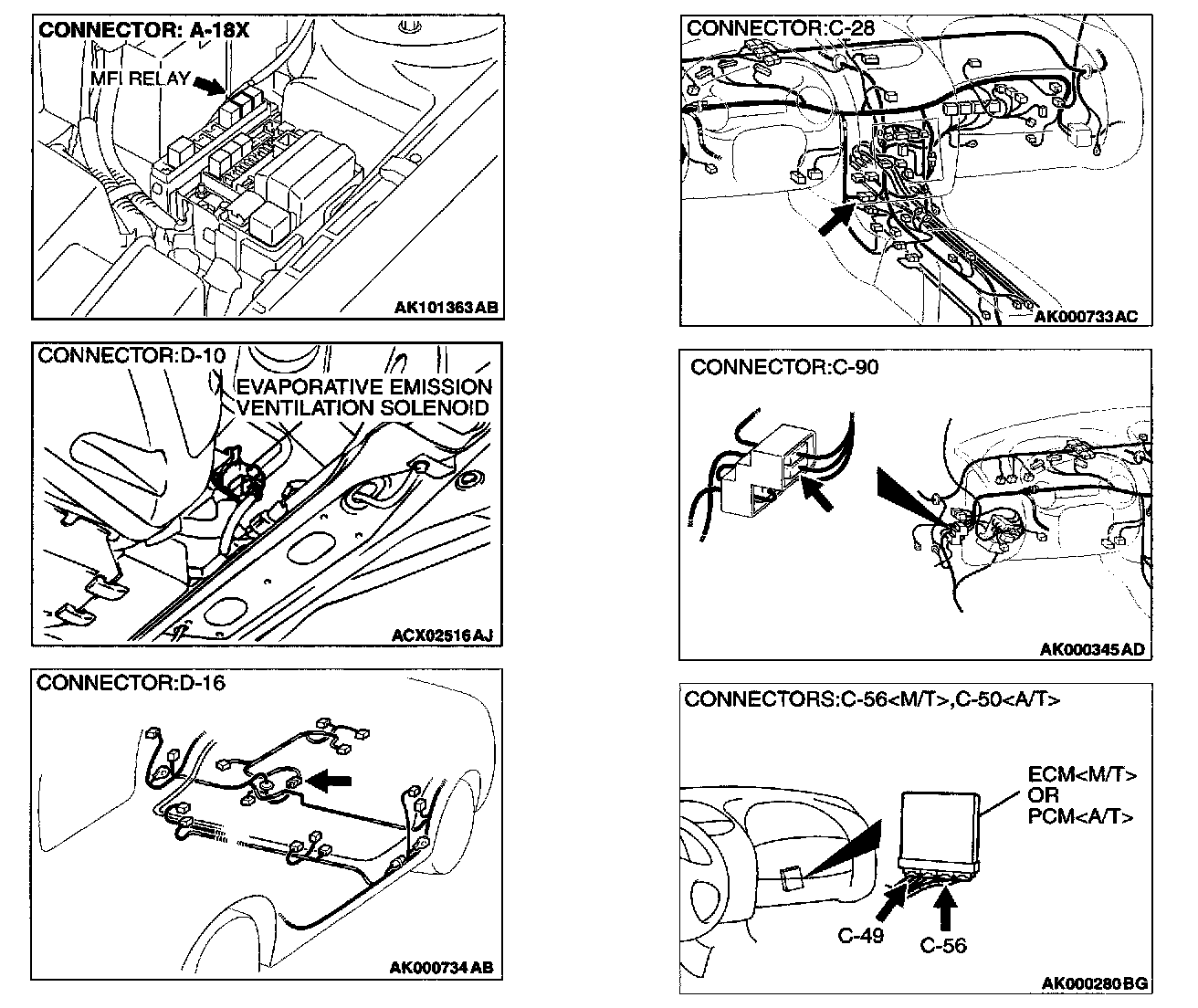 CONNECTOR: A-18X

MFI RELAY

AK101363AB

CONNECTOR:D-10

EVAPORATIVE EMISSION VENTILATION SOLENOID

ACX02516AJ

CONNECTOR:D-16

AK000734AB

CONNECTOR:C-28

AK000733AC

CONNECTOR:C-90

AK000345AD

CONNECTORS:C-56<M/T>,C-50<A/T>

ECM<M/T> OR PCM<A/T>

C-49

C-56

AK000280BG