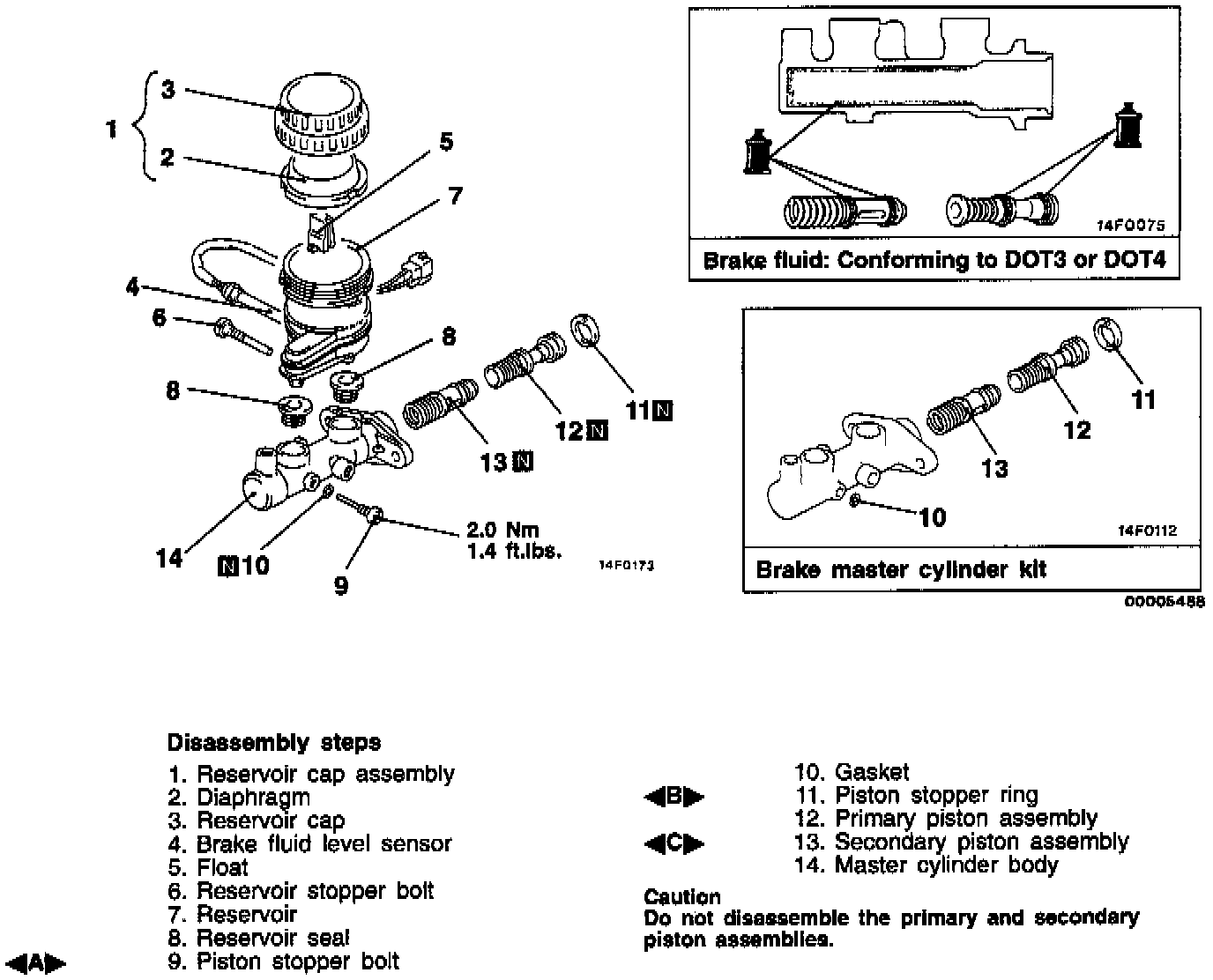 1
3
2
5
7
4
6
8
8
11 N
12 N
13 N
14
N 10
9
2.0 Nm
1.4 ft.lbs.
14F0173

14F0075
Brake fluid: Conforming to DOT3 or DOT4

11
12
13
10
14F0112
Brake master cylinder kit
00005488

Disassembly steps
1. Reservoir cap assembly
2. Diaphragm
3. Reservoir cap
4. Brake fluid level sensor
5. Float
6. Reservoir stopper bolt
7. Reservoir
8. Reservoir seal
◀A▶ 9. Piston stopper bolt
10. Gasket
◀B▶ 11. Piston stopper ring
12. Primary piston assembly
◀C▶ 13. Secondary piston assembly
14. Master cylinder body

Caution
Do not disassemble the primary and secondary piston assemblies.