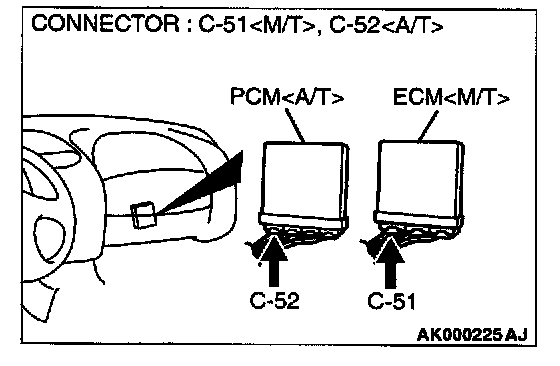 CONNECTOR : C-51<M/T>, C-52<A/T>

PCM<A/T>

ECM<M/T>

C-52

C-51

AK000225 AJ