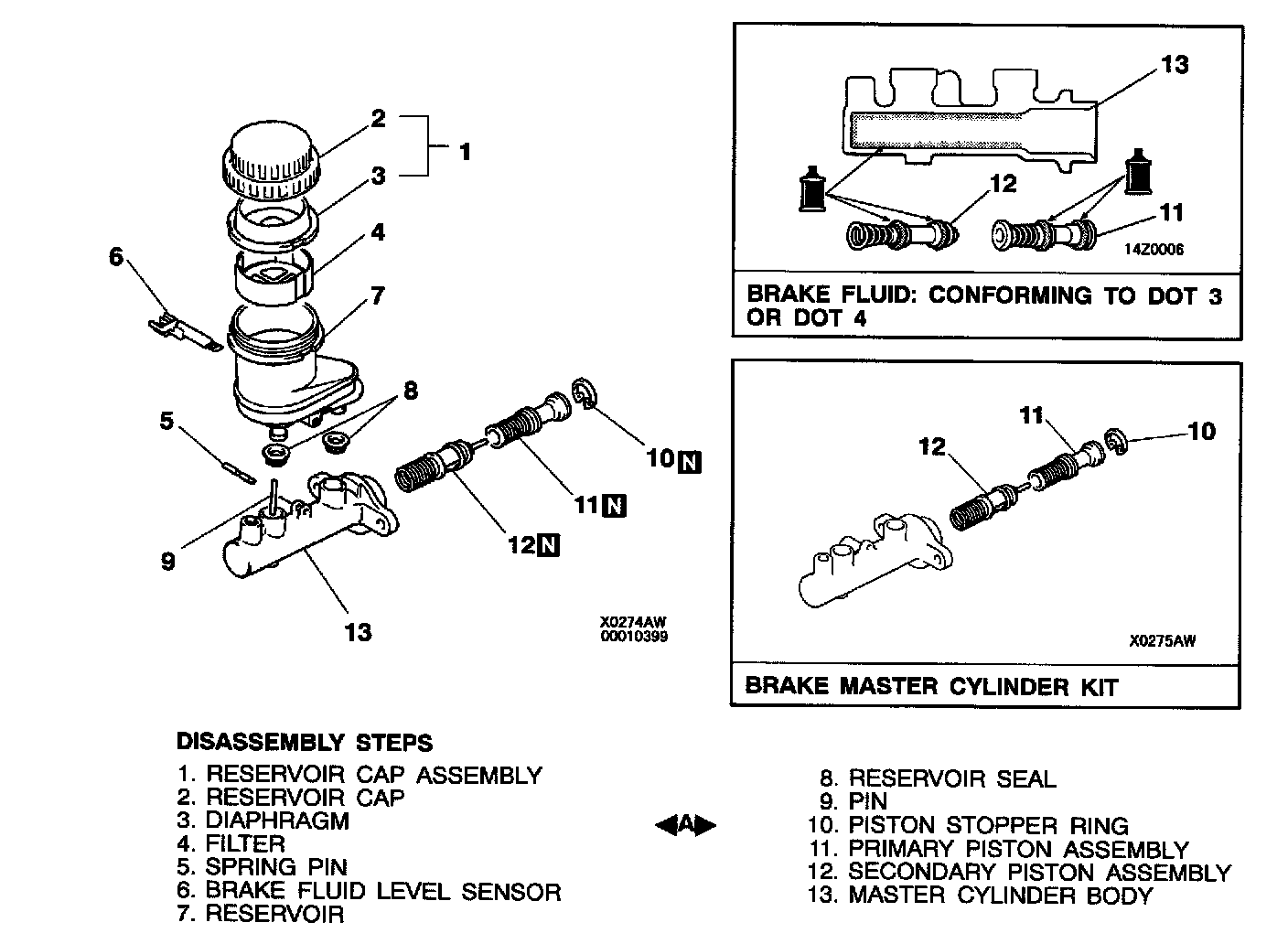 2
1
3
4
6
7
8
5
10 N
11 N
12 N
9
13

X0274AW
00010399

13
12
11
14Z0006

BRAKE FLUID: CONFORMING TO DOT 3 OR DOT 4

11
10
12

X0275AW

BRAKE MASTER CYLINDER KIT

DISASSEMBLY STEPS
1. RESERVOIR CAP ASSEMBLY
2. RESERVOIR CAP
3. DIAPHRAGM
4. FILTER
5. SPRING PIN
6. BRAKE FLUID LEVEL SENSOR
7. RESERVOIR

8. RESERVOIR SEAL
9. PIN
◀A▶ 10. PISTON STOPPER RING
11. PRIMARY PISTON ASSEMBLY
12. SECONDARY PISTON ASSEMBLY
13. MASTER CYLINDER BODY