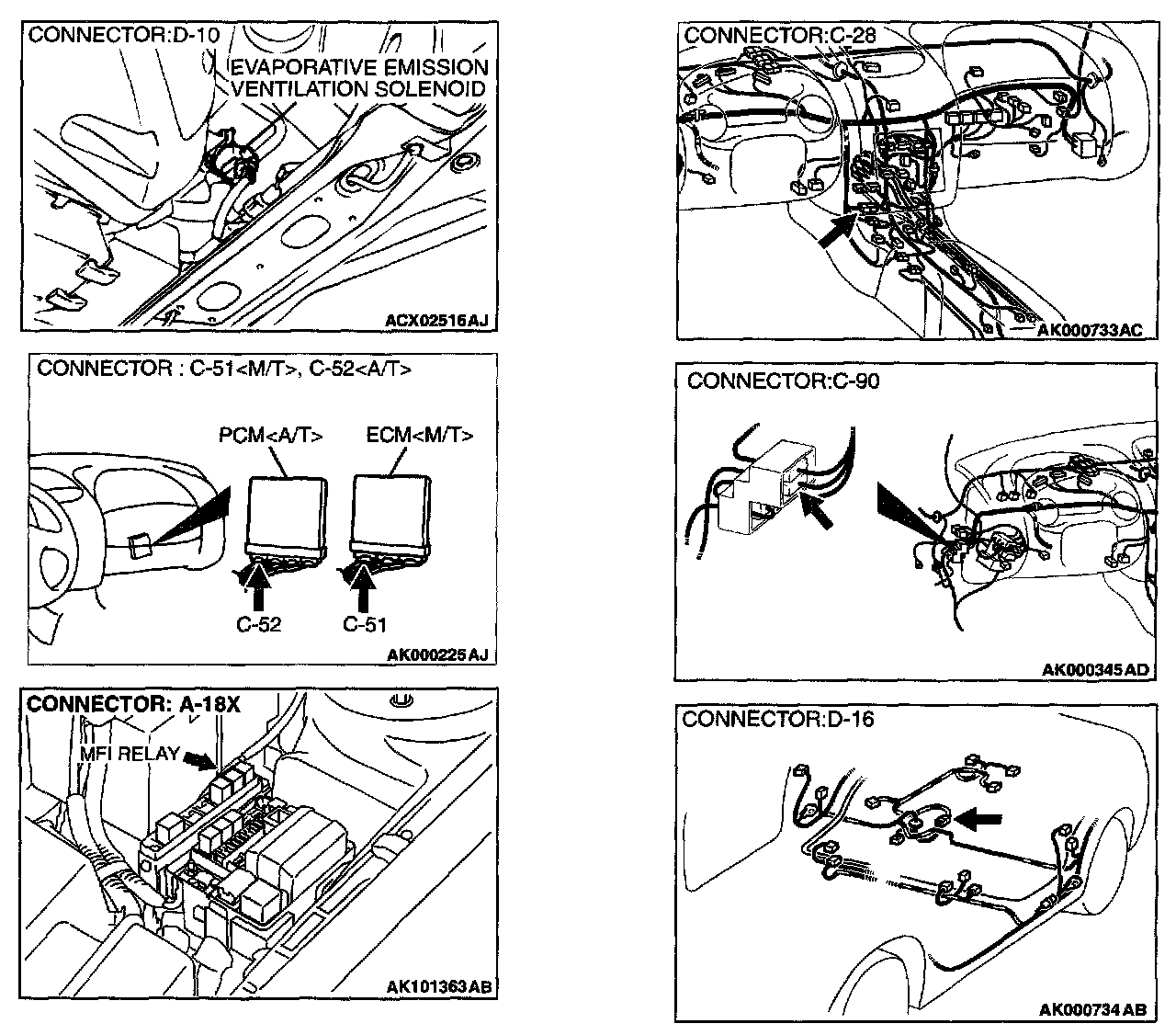 CONNECTOR:D-10

EVAPORATIVE EMISSION VENTILATION SOLENOID

ACX02516AJ

CONNECTOR : C-51<M/T>, C-52<A/T>

PCM<A/T>

ECM<M/T>

C-52

C-51

AK000225AJ

CONNECTOR: A-18X

MFI RELAY

AK101363AB

CONNECTOR:C-28

AK000733AC

CONNECTOR:C-90

AK000345AD

CONNECTOR:D-16

AK000734AB