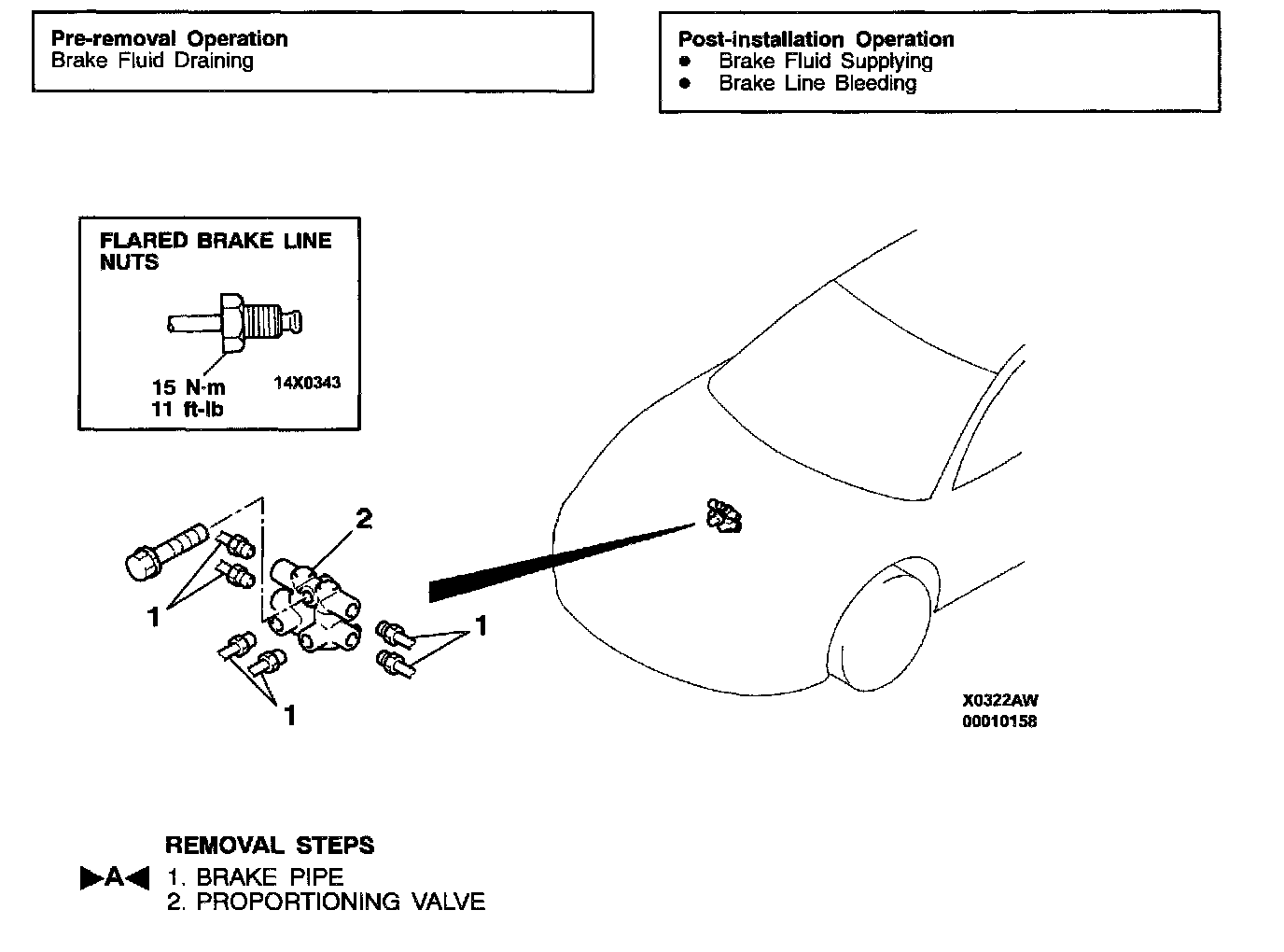 Pre-removal Operation
Brake Fluid Draining

Post-installation Operation
● Brake Fluid Supplying
● Brake Line Bleeding

FLARED BRAKE LINE NUTS

15 N·m
11 ft-lb

14X0343

2

1

1

1

X0322AW
00010158

REMOVAL STEPS
▶A◀ 1. BRAKE PIPE
2. PROPORTIONING VALVE