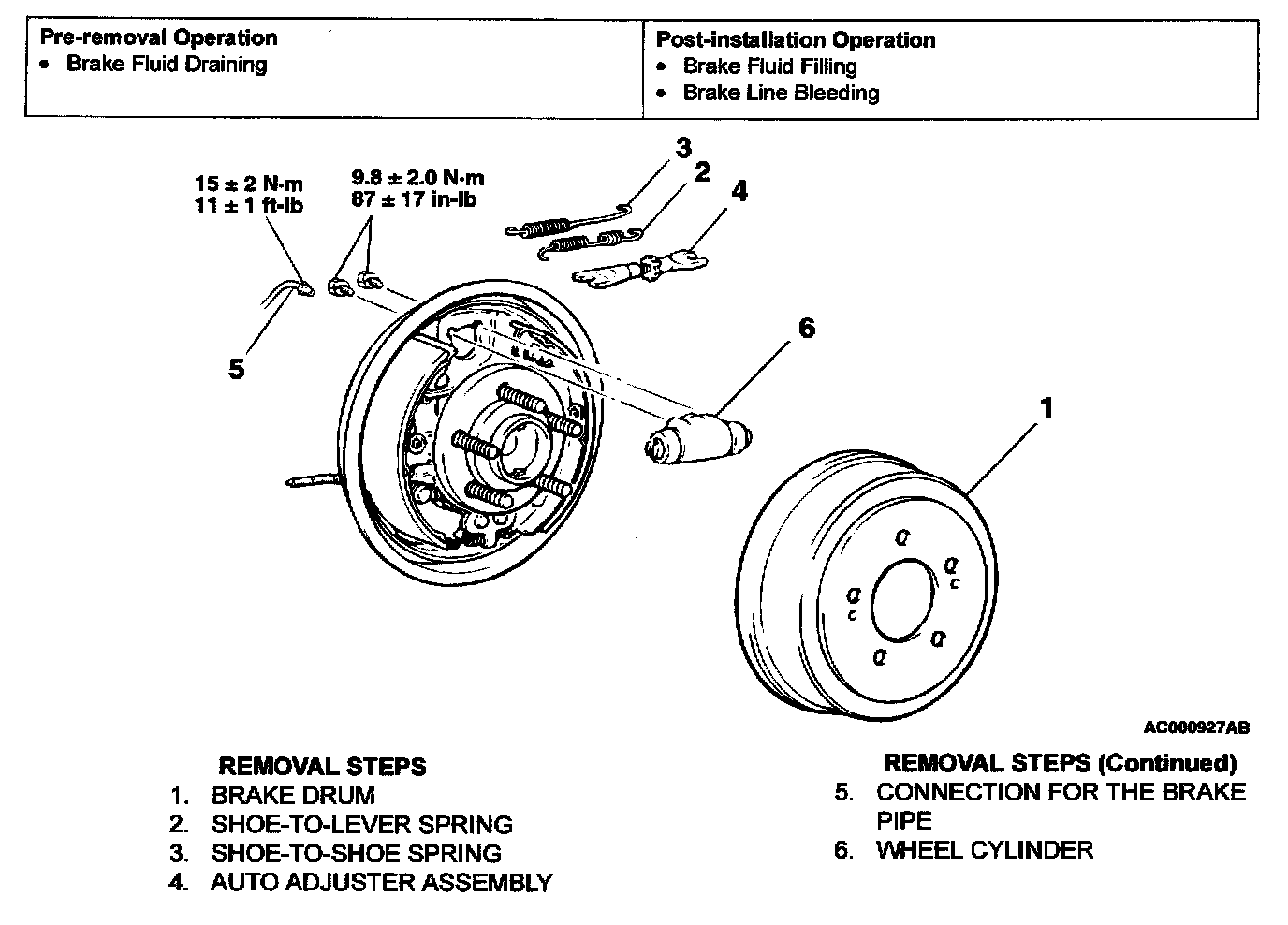 | Pre-removal Operation<br>• Brake Fluid Draining | Post-installation Operation<br>• Brake Fluid Filling<br>• Brake Line Bleeding |
|---|---|

15 ± 2 N·m
11 ± 1 ft-lb

9.8 ± 2.0 N·m
87 ± 17 in-lb

3
2
4
5
6
1

AC000927AB

REMOVAL STEPS
1. BRAKE DRUM
2. SHOE-TO-LEVER SPRING
3. SHOE-TO-SHOE SPRING
4. AUTO ADJUSTER ASSEMBLY

REMOVAL STEPS (Continued)
5. CONNECTION FOR THE BRAKE PIPE
6. WHEEL CYLINDER