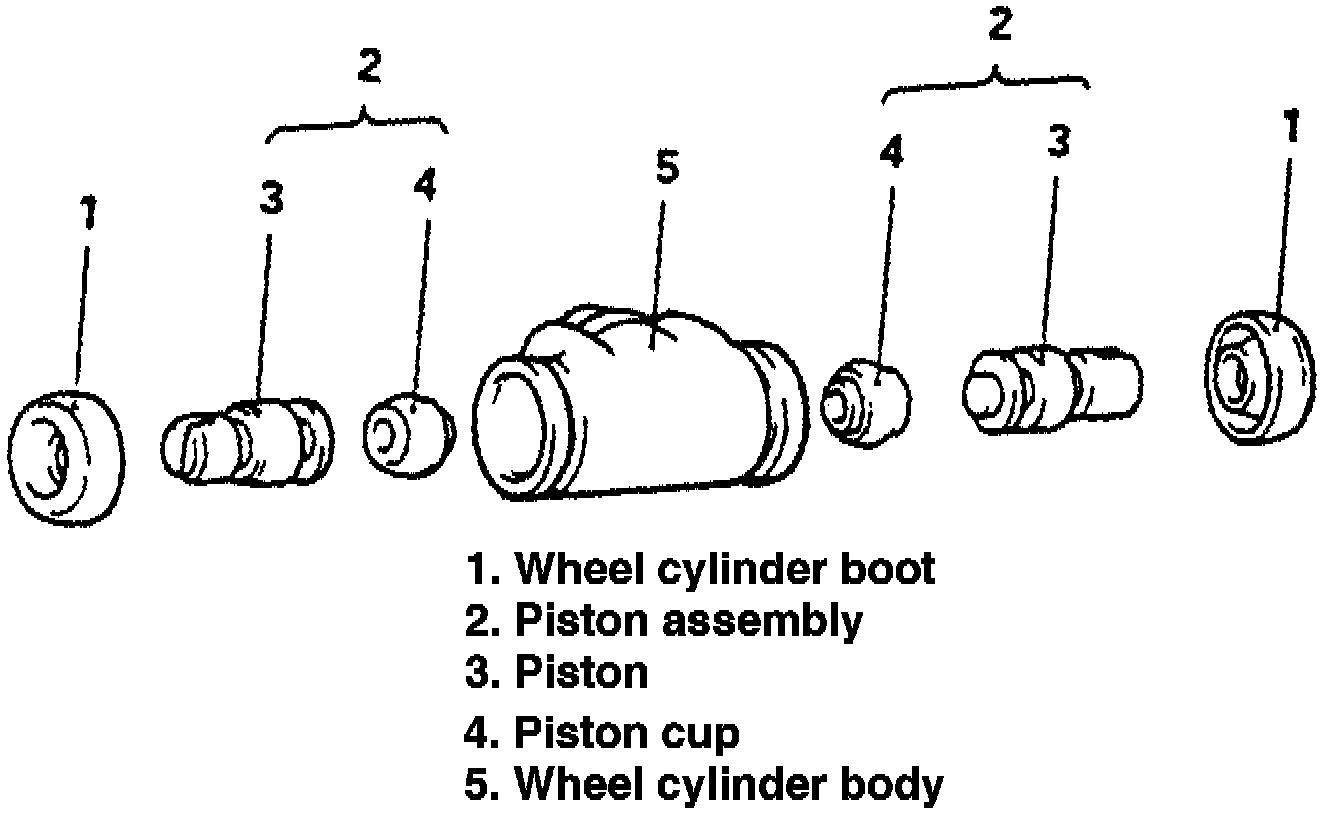 2
2
1
3
4
5
4
3
1

1. Wheel cylinder boot
2. Piston assembly
3. Piston
4. Piston cup
5. Wheel cylinder body