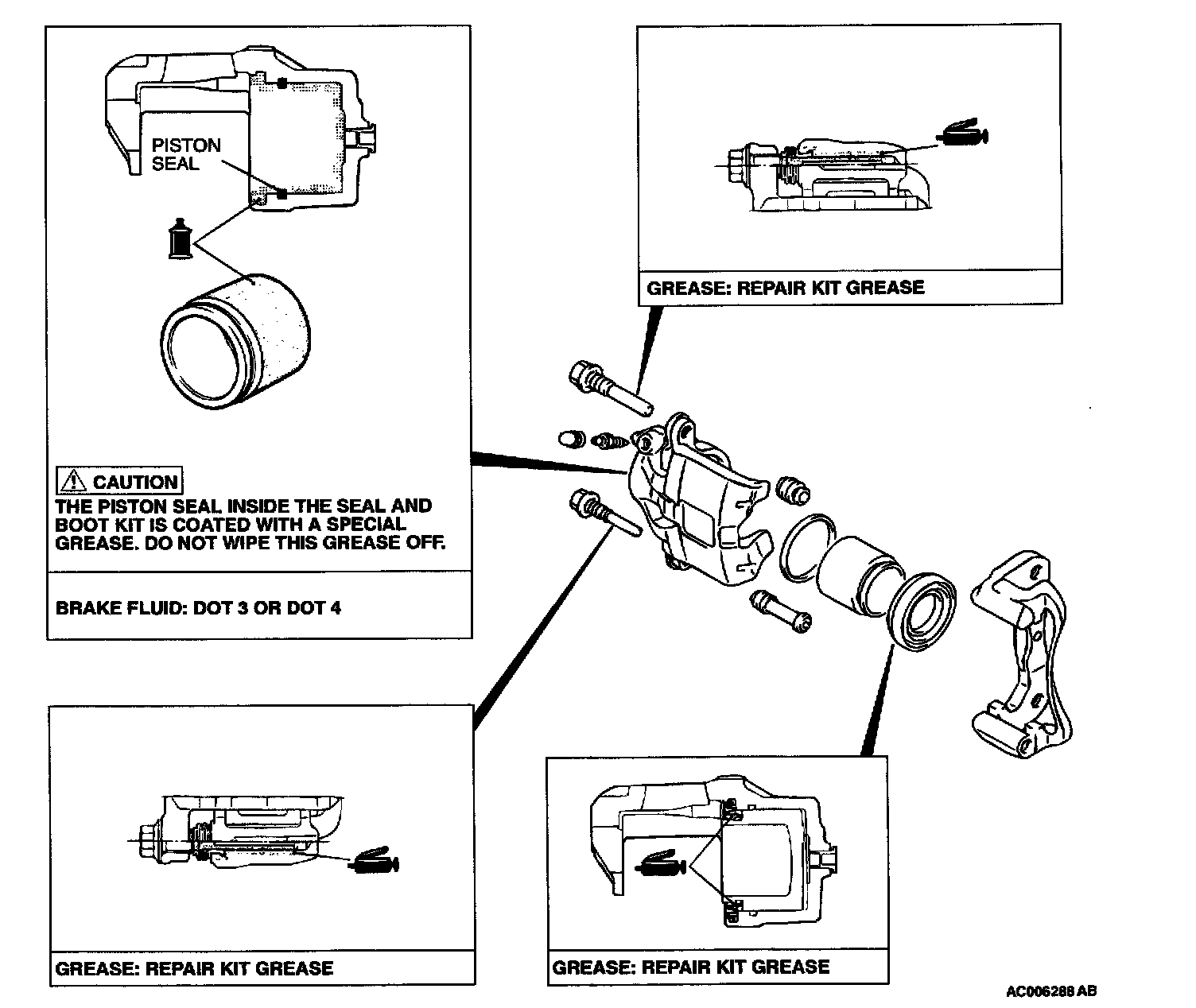 PISTON SEAL

CAUTION
THE PISTON SEAL INSIDE THE SEAL AND BOOT KIT IS COATED WITH A SPECIAL GREASE. DO NOT WIPE THIS GREASE OFF.

BRAKE FLUID: DOT 3 OR DOT 4

GREASE: REPAIR KIT GREASE

GREASE: REPAIR KIT GREASE

GREASE: REPAIR KIT GREASE

AC006288 AB