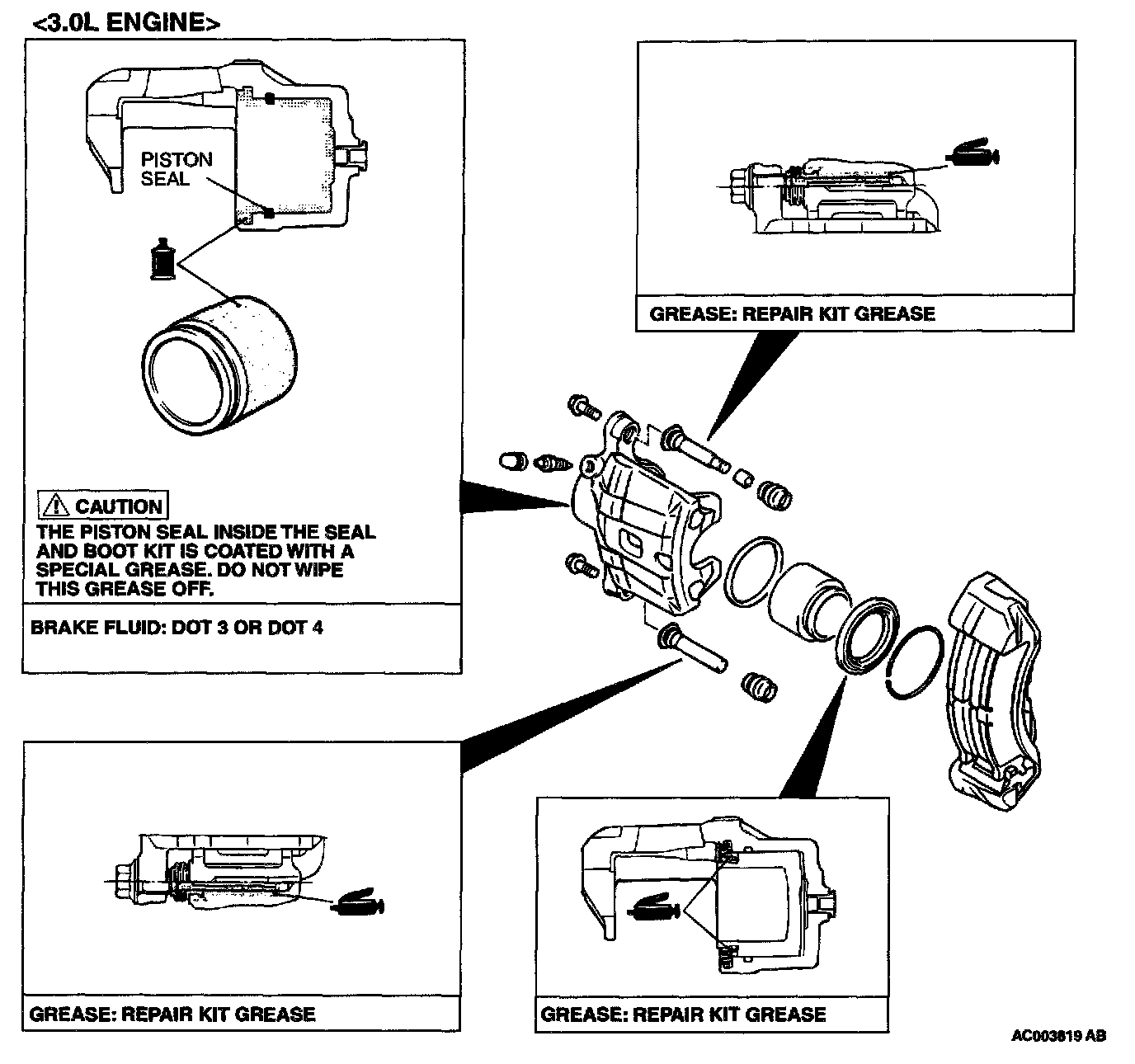 <3.0L ENGINE>

PISTON SEAL

CAUTION
THE PISTON SEAL INSIDE THE SEAL AND BOOT KIT IS COATED WITH A SPECIAL GREASE. DO NOT WIPE THIS GREASE OFF.

BRAKE FLUID: DOT 3 OR DOT 4

GREASE: REPAIR KIT GREASE

GREASE: REPAIR KIT GREASE

GREASE: REPAIR KIT GREASE

AC003819 AB