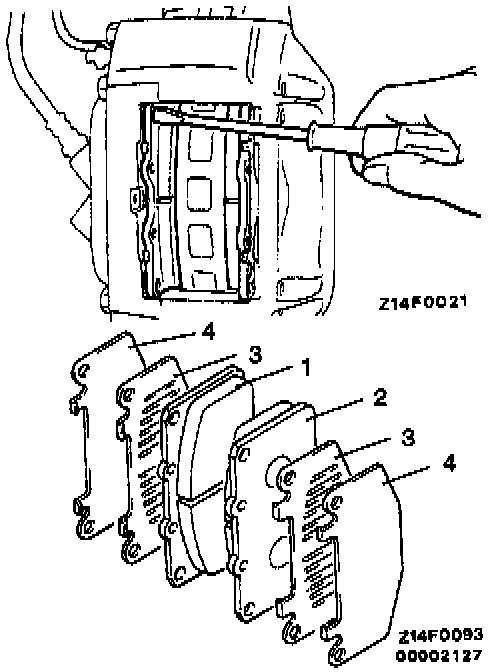 Z14F0021

4
3
1
2
3
4

Z14F0093
00002127