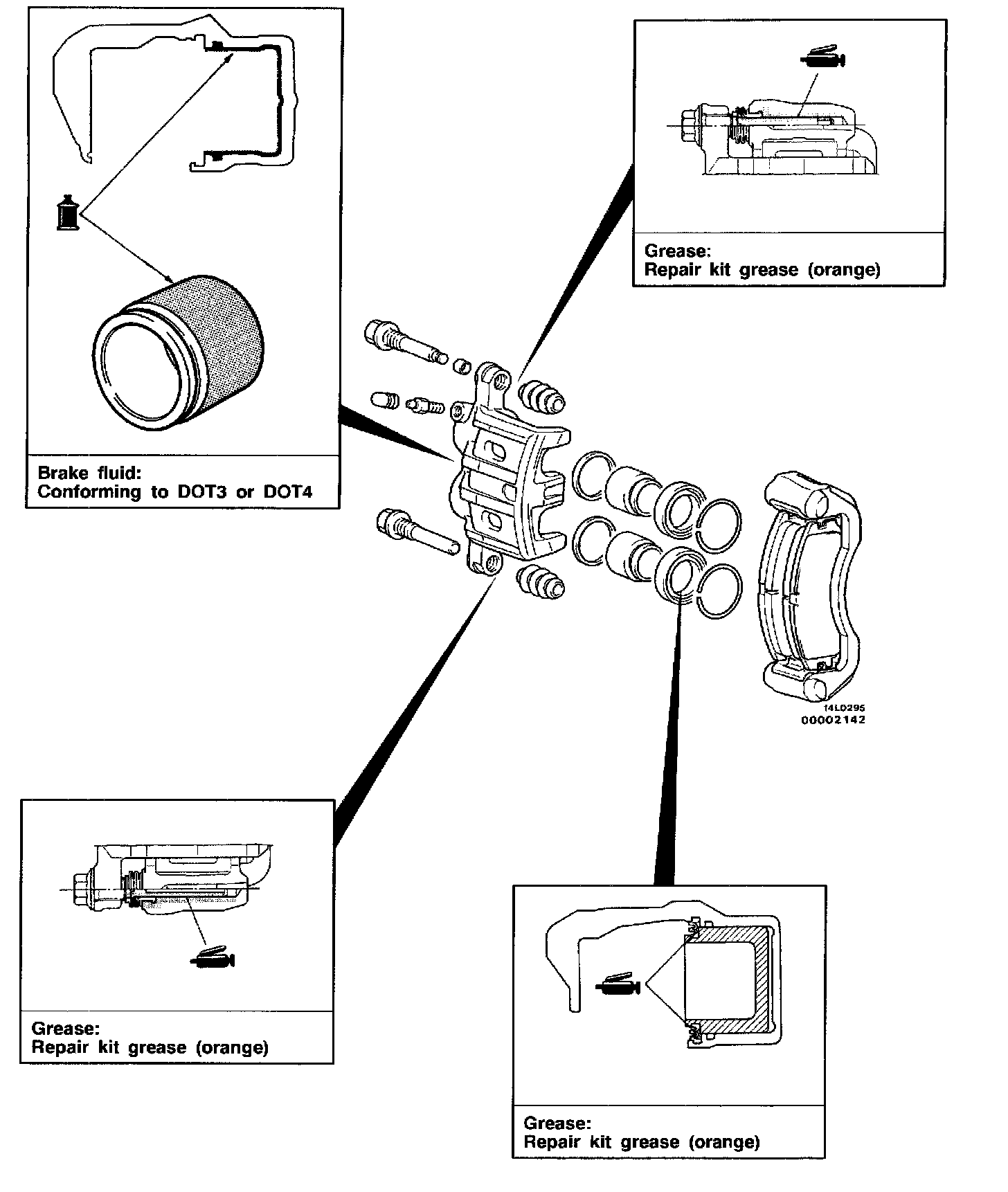 Brake fluid:
Conforming to DOT3 or DOT4

Grease:
Repair kit grease (orange)

14L0295
00002142

Grease:
Repair kit grease (orange)

Grease:
Repair kit grease (orange)