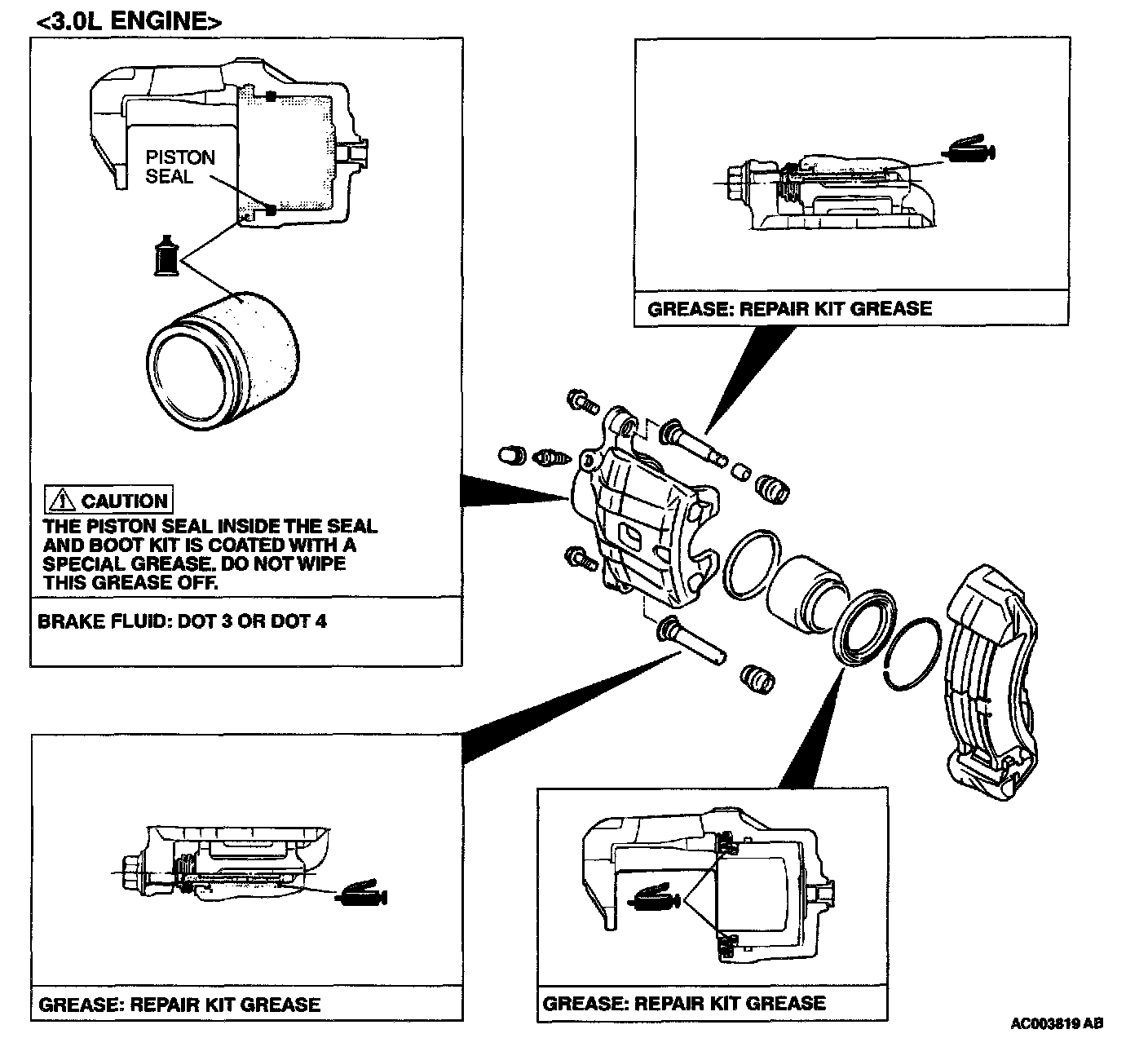 <3.0L ENGINE>

PISTON SEAL

CAUTION
THE PISTON SEAL INSIDE THE SEAL AND BOOT KIT IS COATED WITH A SPECIAL GREASE. DO NOT WIPE THIS GREASE OFF.

BRAKE FLUID: DOT 3 OR DOT 4

GREASE: REPAIR KIT GREASE

GREASE: REPAIR KIT GREASE

GREASE: REPAIR KIT GREASE

AC003819 AB