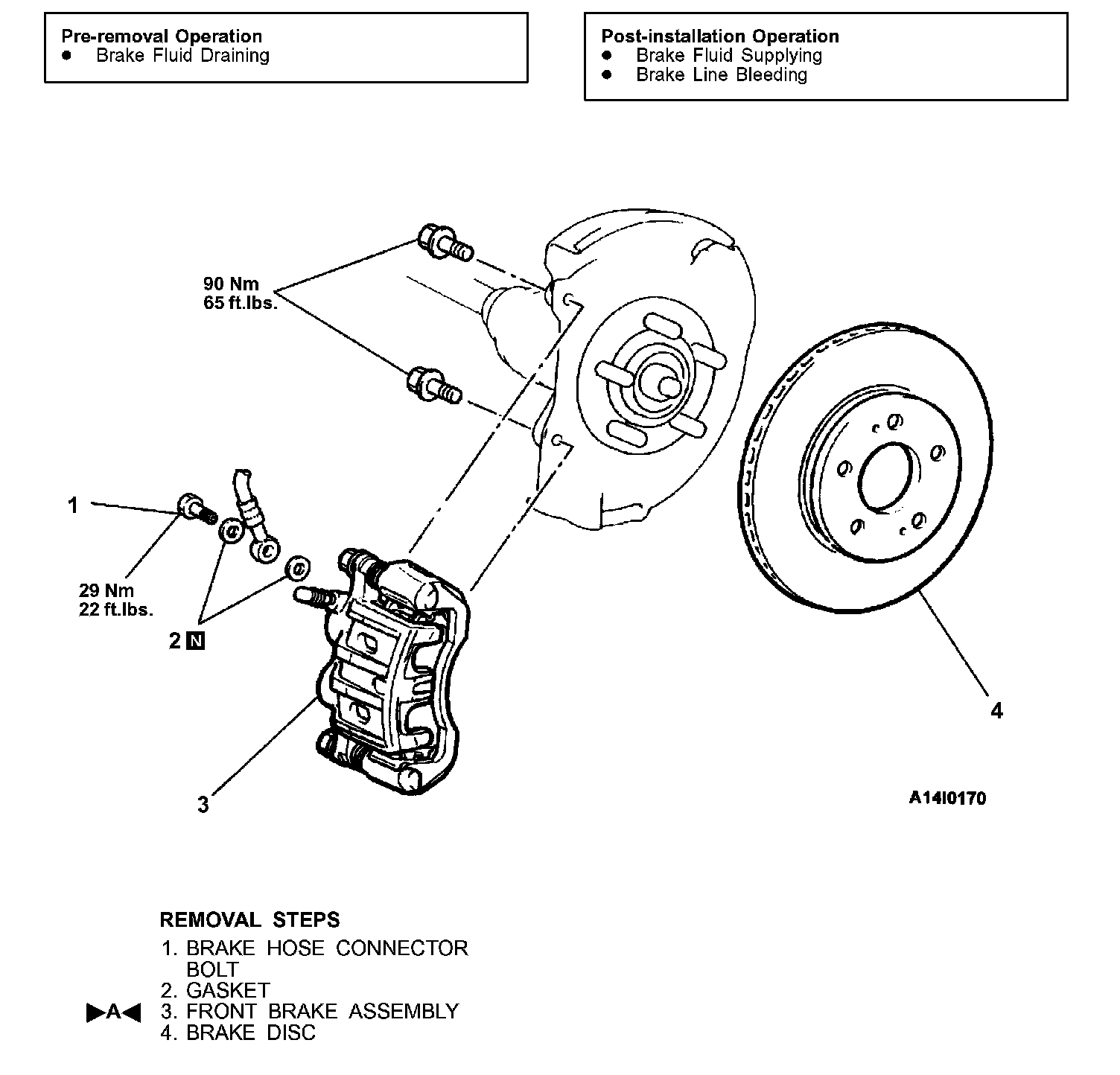 Pre-removal Operation
● Brake Fluid Draining

Post-installation Operation
● Brake Fluid Supplying
● Brake Line Bleeding

90 Nm
65 ft.lbs.

1

29 Nm
22 ft.lbs.

2 N

3

4

A14I0170

REMOVAL STEPS
1. BRAKE HOSE CONNECTOR BOLT
2. GASKET
▶A◀ 3. FRONT BRAKE ASSEMBLY
4. BRAKE DISC