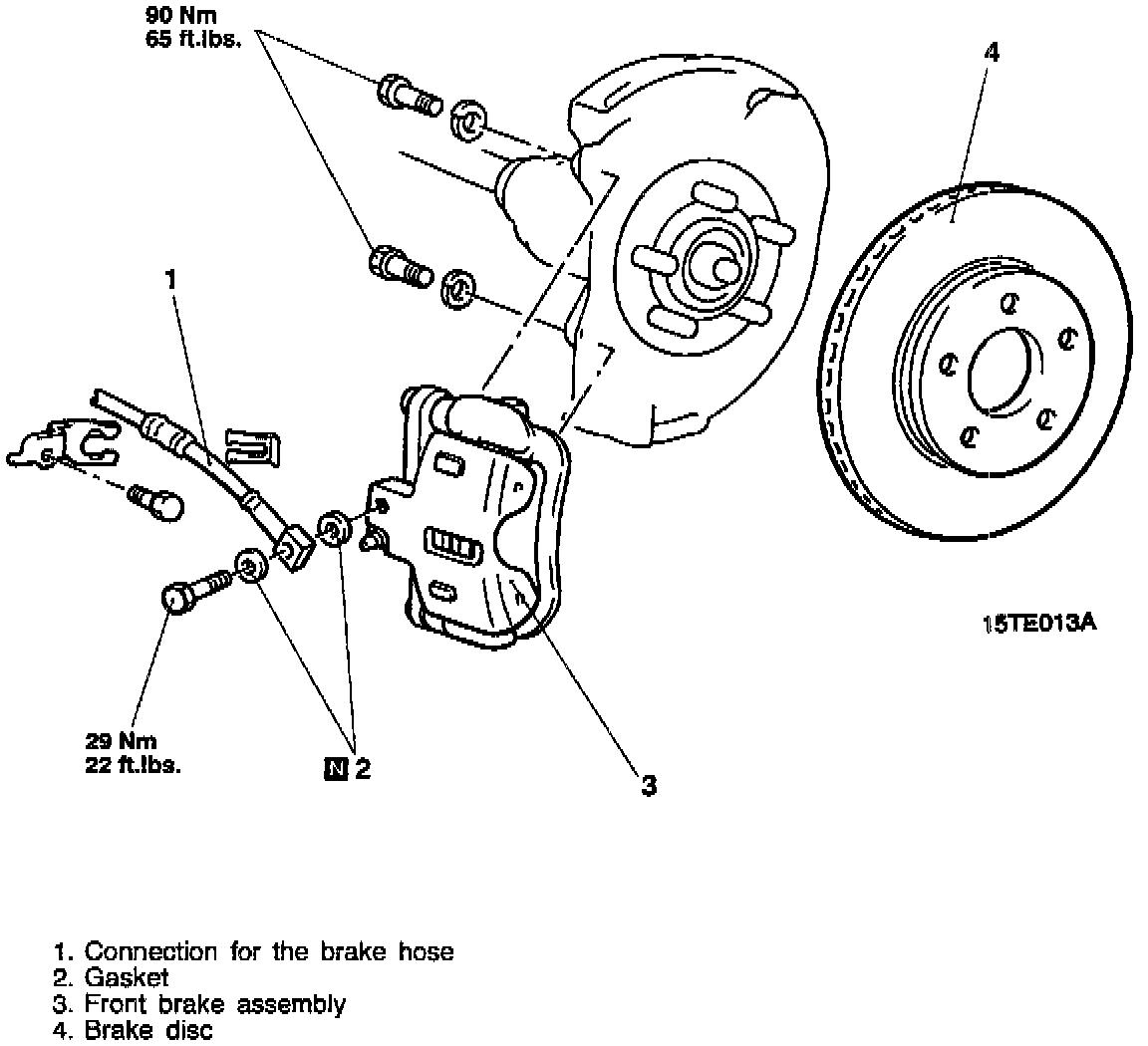 90 Nm
65 ft.lbs.

4

1

15TE013A

29 Nm
22 ft.lbs.

N 2

3

1. Connection for the brake hose
2. Gasket
3. Front brake assembly
4. Brake disc