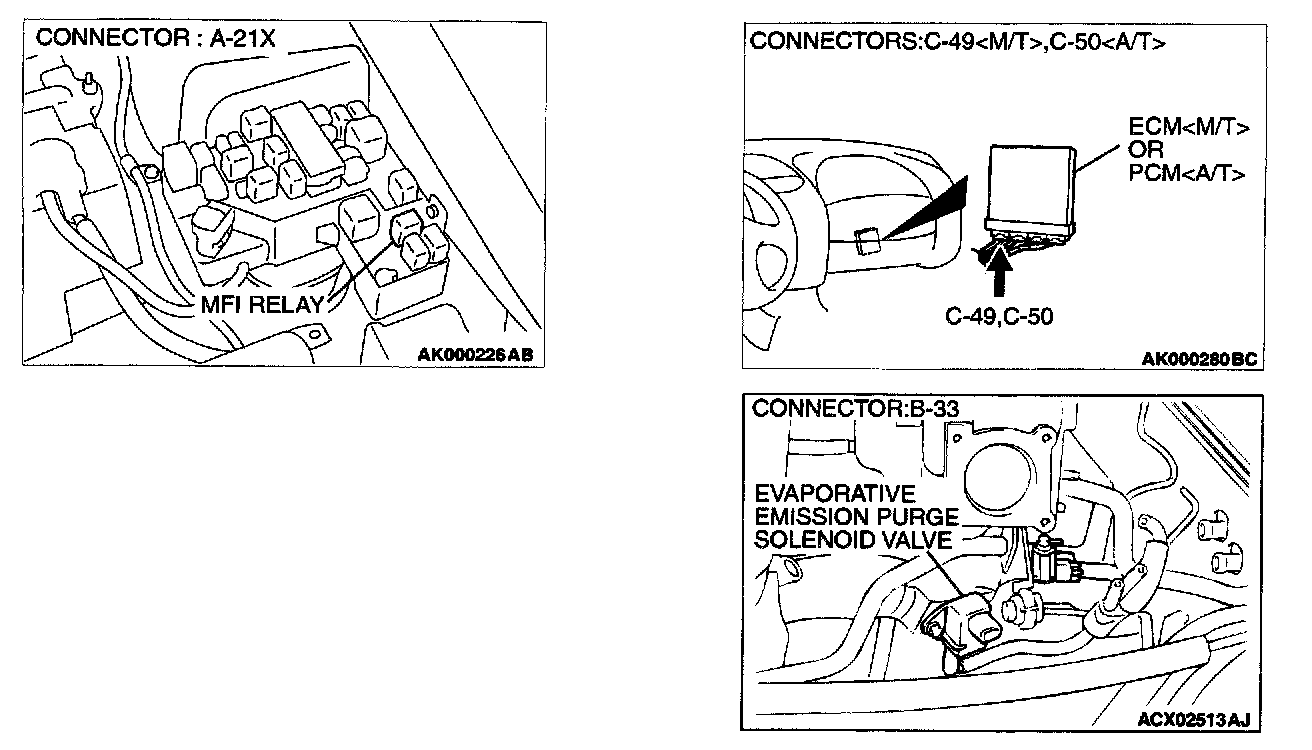 CONNECTOR : A-21X

MFI RELAY

AK000226AB

CONNECTORS:C-49<M/T>,C-50<A/T>

ECM<M/T>
OR
PCM<A/T>

C-49,C-50

AK000280BC

CONNECTOR:B-33

EVAPORATIVE
EMISSION PURGE
SOLENOID VALVE

ACX02513AJ