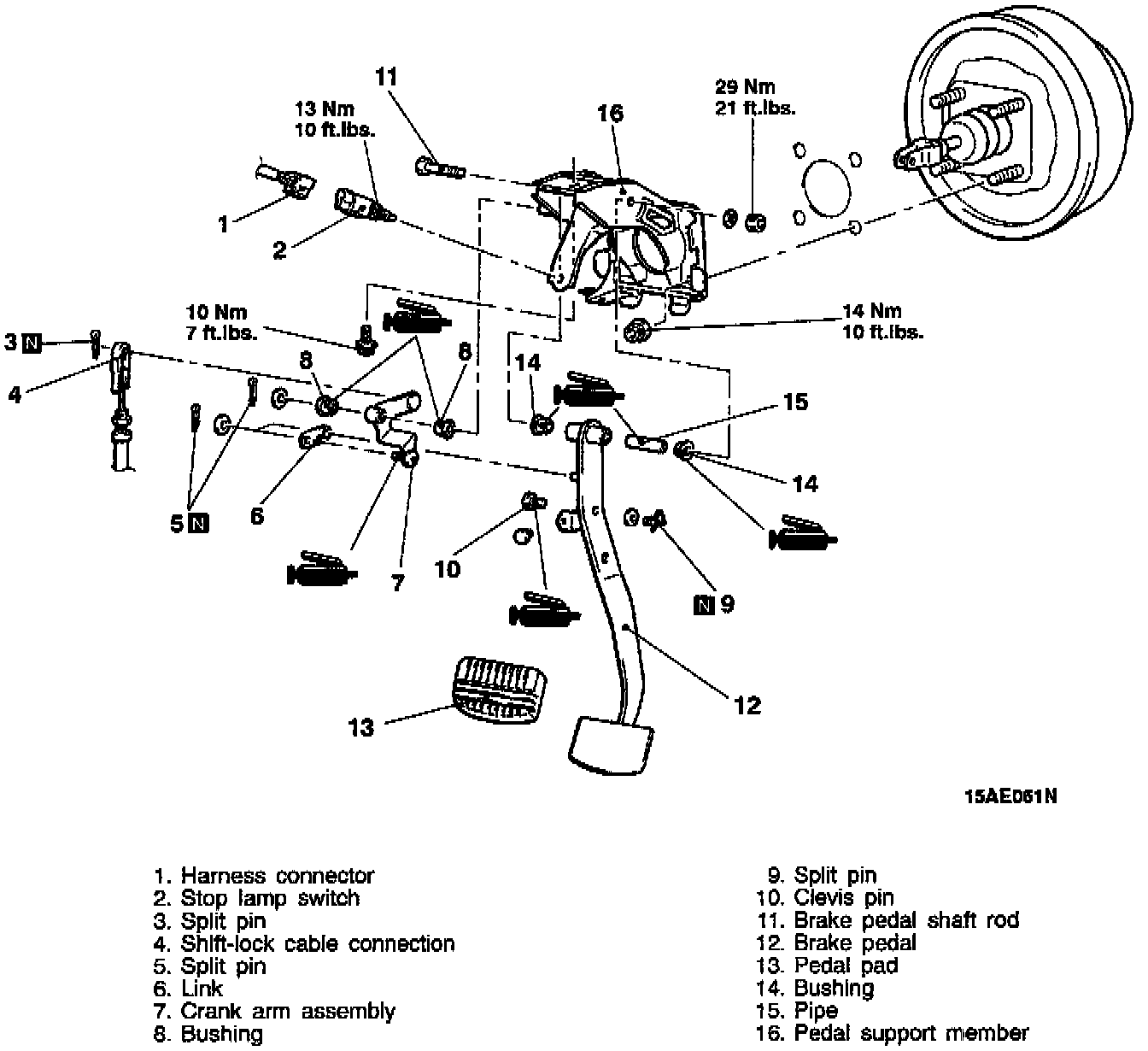 11

13 Nm
10 ft.lbs.

16

29 Nm
21 ft.lbs.

1

2

10 Nm
7 ft.lbs.

14 Nm
10 ft.lbs.

3 N

4

8

8

14

15

14

5 N

6

7

10

N 9

12

13

15AE061N

1. Harness connector
2. Stop lamp switch
3. Split pin
4. Shift-lock cable connection
5. Split pin
6. Link
7. Crank arm assembly
8. Bushing

9. Split pin
10. Clevis pin
11. Brake pedal shaft rod
12. Brake pedal
13. Pedal pad
14. Bushing
15. Pipe
16. Pedal support member