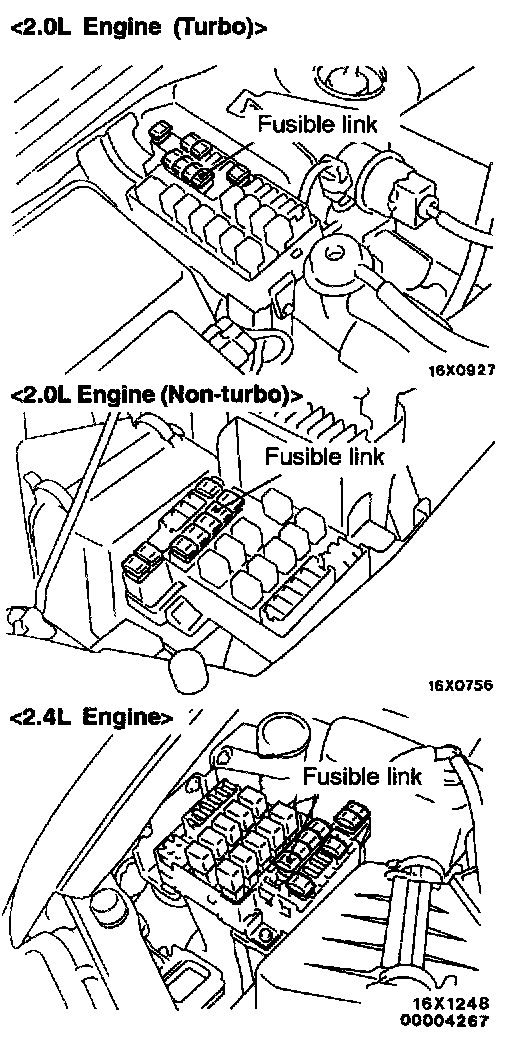 <2.0L Engine (Turbo)>

Fusible link

16X0927

<2.0L Engine (Non-turbo)>

Fusible link

16X0756

<2.4L Engine>

Fusible link

16X1248
00004267