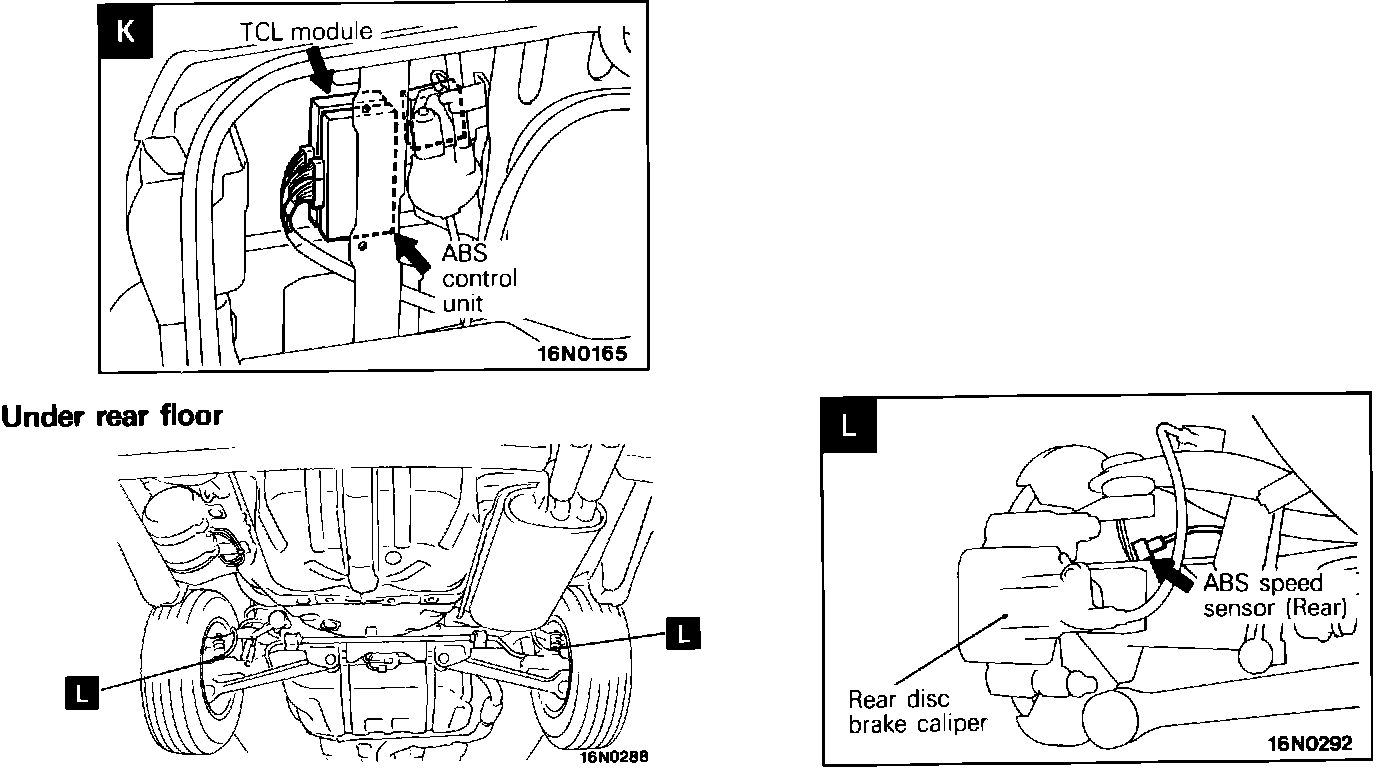 K
TCL module
ABS control unit
16N0165

Under rear floor

L
L
16N0288

L
ABS speed sensor (Rear)
Rear disc brake caliper
16N0292