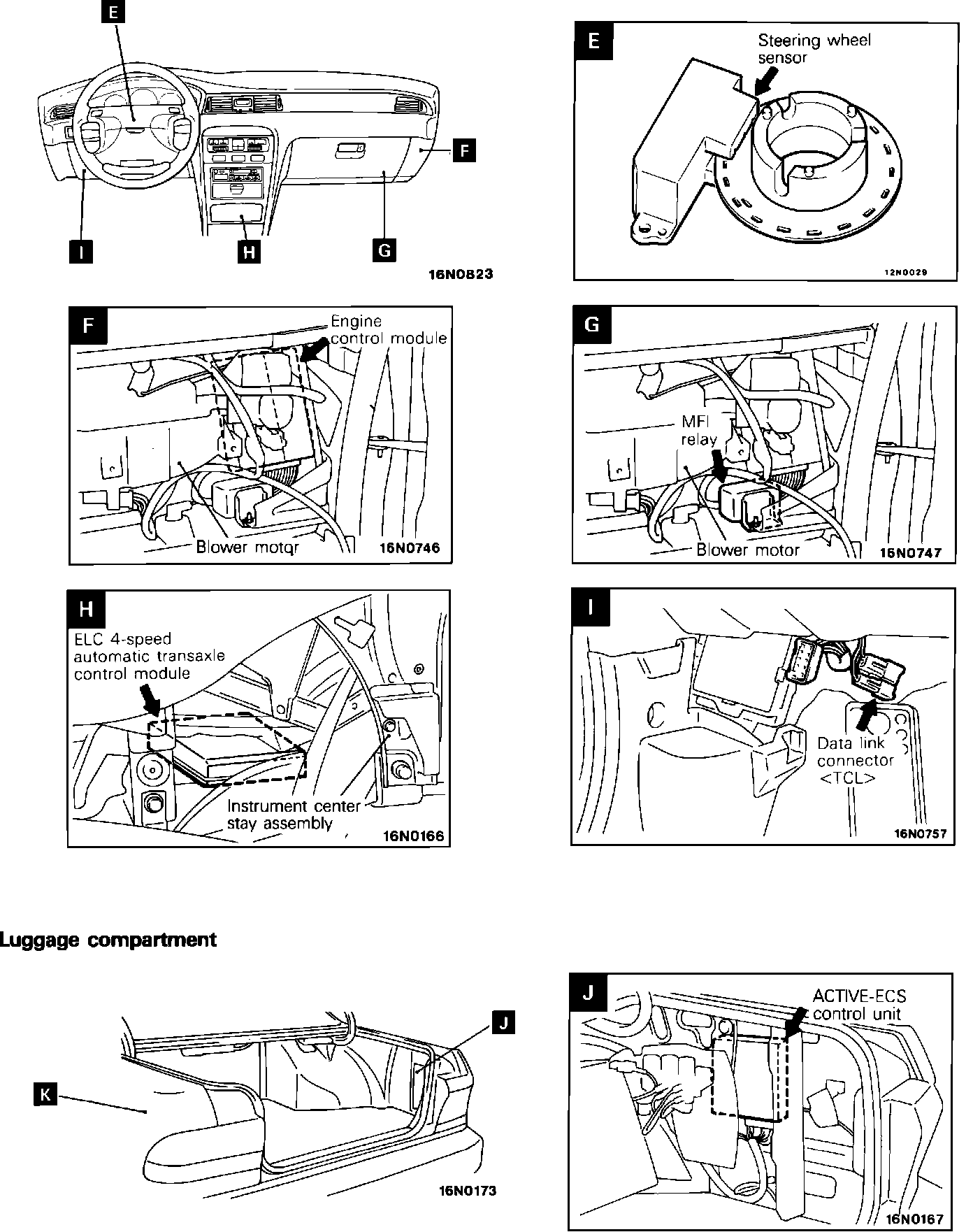 E

F

I

H

G

16N0823

E

Steering wheel sensor

12N0029

F

Engine control module

Blower motqr

16N0746

G

MFI relay

Blower motor

16N0747

H

ELC 4-speed automatic transaxle control module

Instrument center stay assembly

16N0166

I

Data link connector <TCL>

16N0757

Luggage compartment

J

K

16N0173

J

ACTIVE-ECS control unit

16N0167