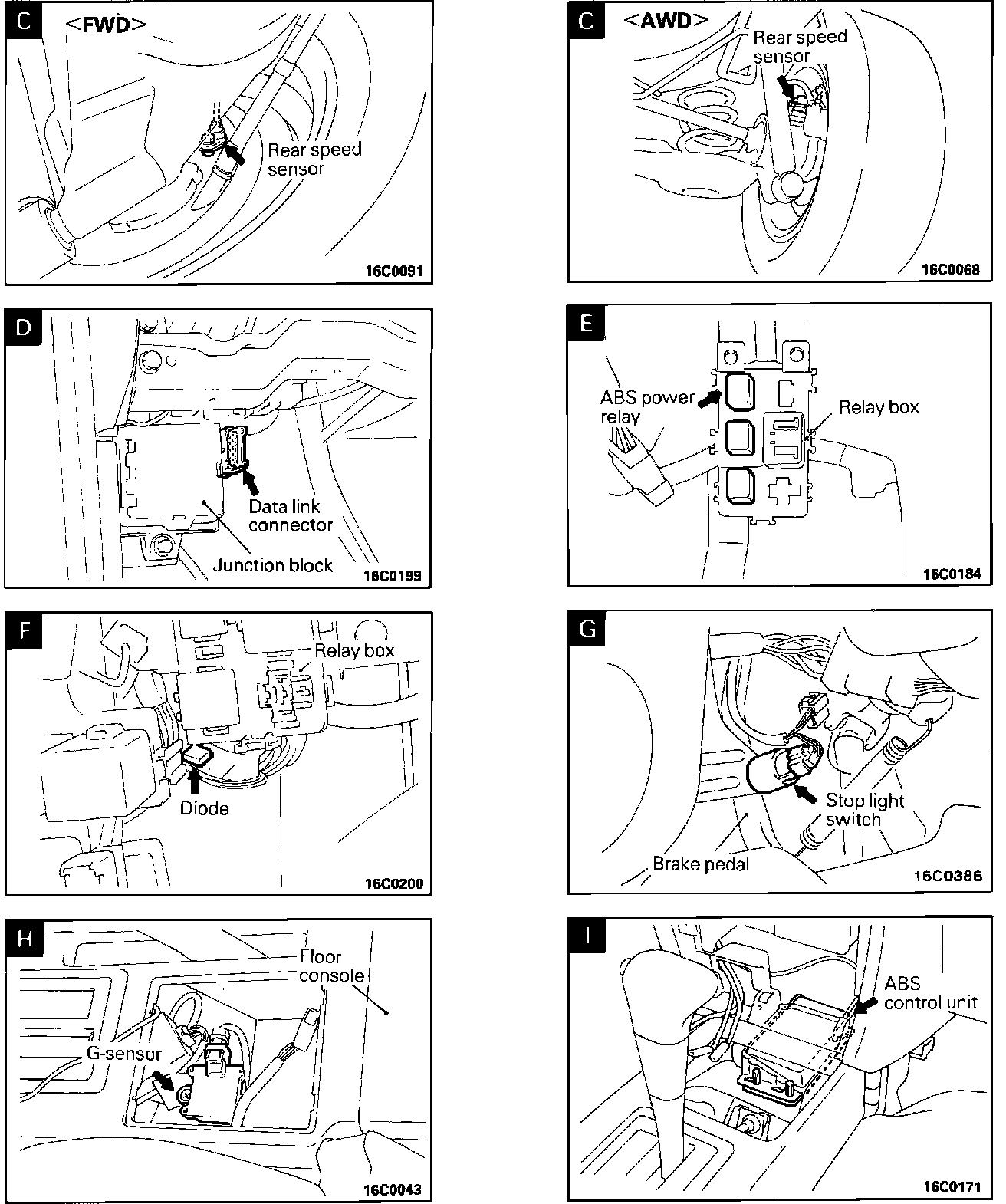 C <FWD>

Rear speed sensor

16C0091

C <AWD>

Rear speed sensor

16C0068

D

Data link connector

Junction block

16C0199

E

ABS power relay

Relay box

16C0184

F

Relay box

Diode

16C0200

G

Stop light switch

Brake pedal

16C0386

H

Floor console

G-sensor

16C0043

I

ABS control unit

16C0171