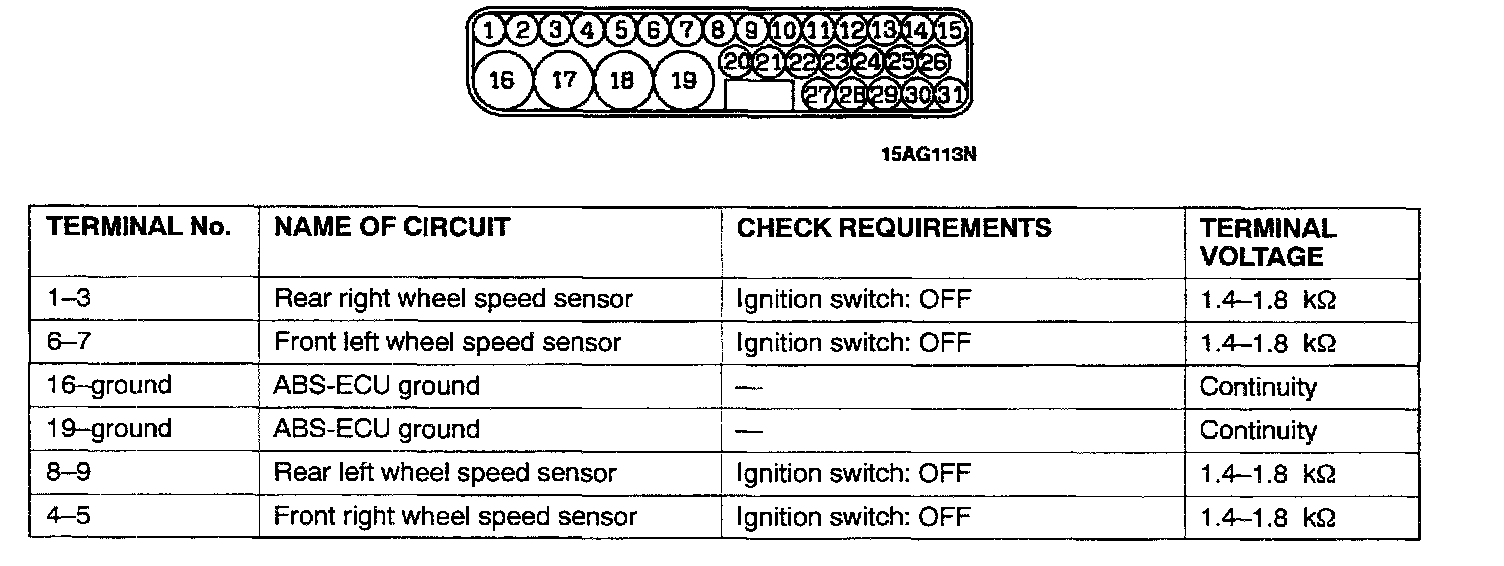 1 2 3 4 5 6 7 8 9 10 11 12 13 14 15
16 17 18 19 20 21 22 23 24 25 26
27 28 29 30 31

15AG113N

| TERMINAL No. | NAME OF CIRCUIT | CHECK REQUIREMENTS | TERMINAL VOLTAGE |
|---|---|---|---|
| 1–3 | Rear right wheel speed sensor | Ignition switch: OFF | 1.4–1.8 kΩ |
| 6–7 | Front left wheel speed sensor | Ignition switch: OFF | 1.4–1.8 kΩ |
| 16–ground | ABS-ECU ground | — | Continuity |
| 19–ground | ABS-ECU ground | — | Continuity |
| 8–9 | Rear left wheel speed sensor | Ignition switch: OFF | 1.4–1.8 kΩ |
| 4–5 | Front right wheel speed sensor | Ignition switch: OFF | 1.4–1.8 kΩ |