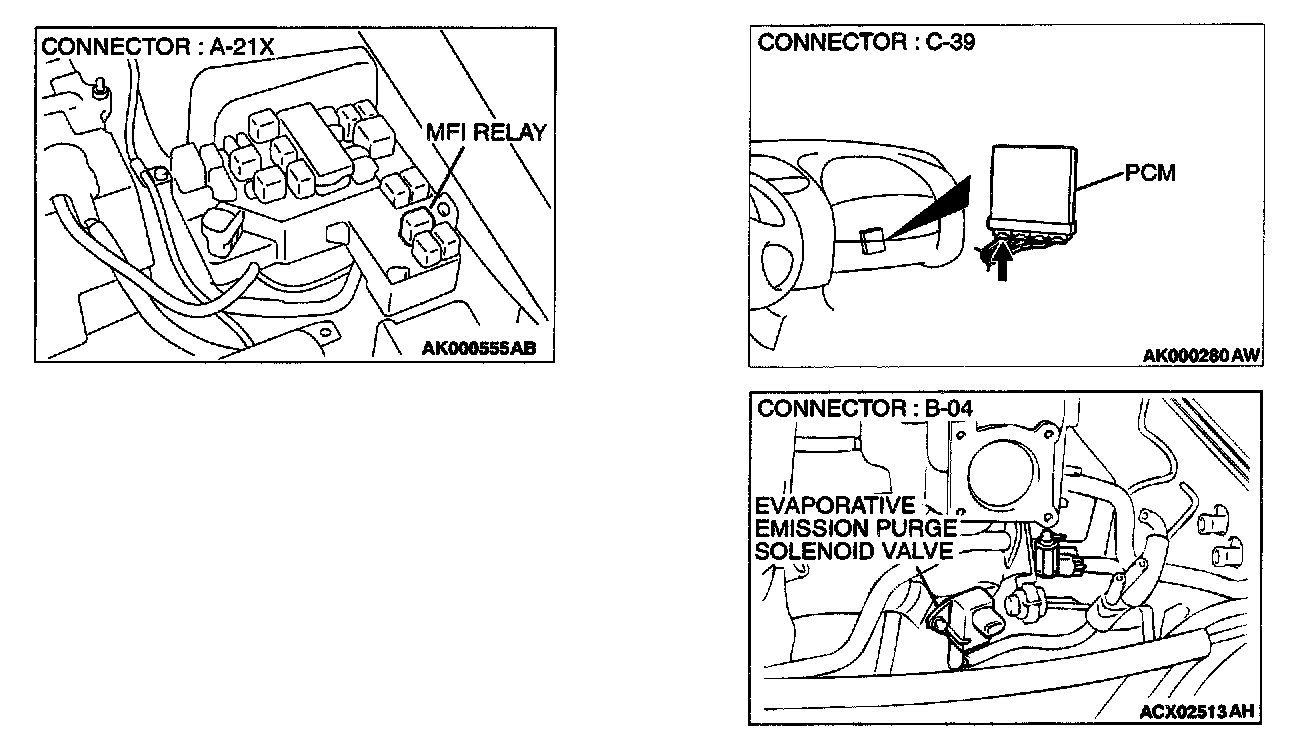 CONNECTOR : A-21X

MFI RELAY

AK000555AB

CONNECTOR : C-39

PCM

AK000280 AW

CONNECTOR : B-04

EVAPORATIVE EMISSION PURGE SOLENOID VALVE

ACX02513 AH