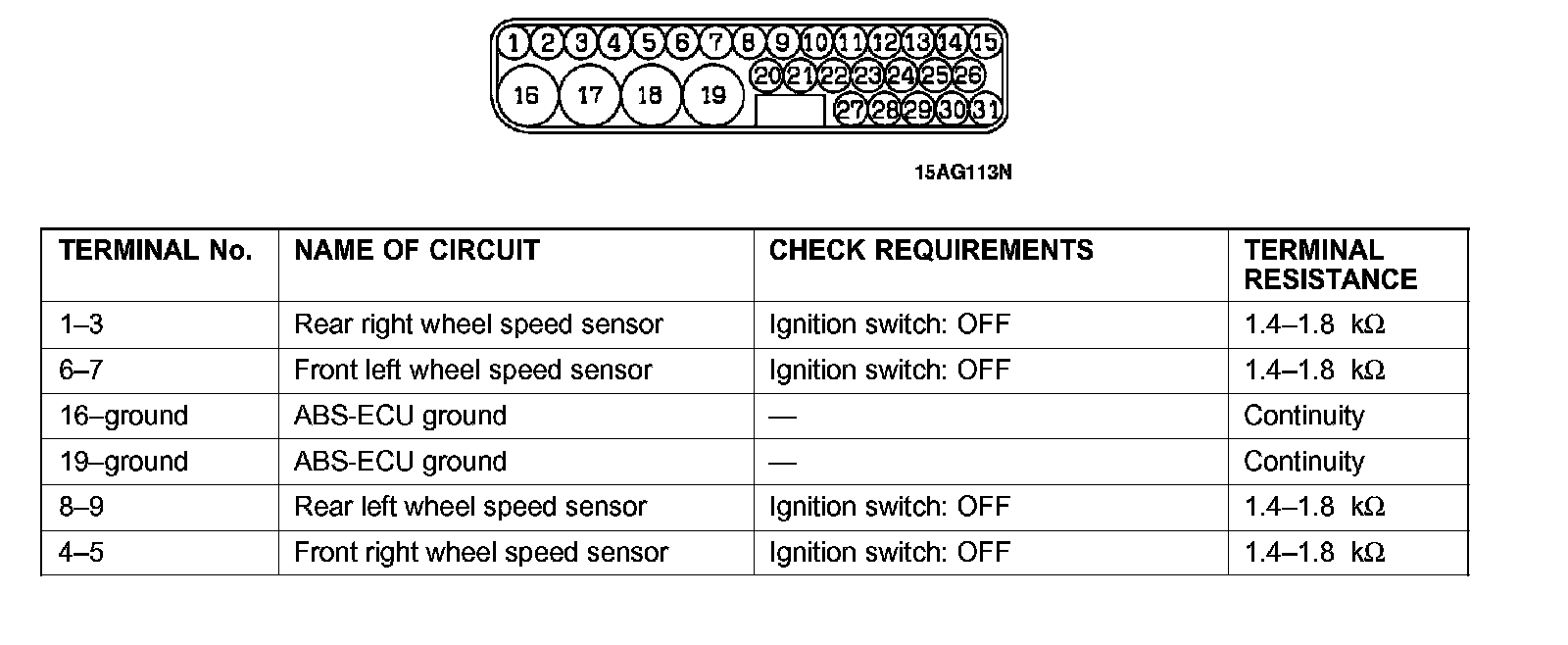 1 2 3 4 5 6 7 8 9 10 11 12 13 14 15
16 17 18 19 20 21 22 23 24 25 26
27 28 29 30 31

15AG113N

| TERMINAL No. | NAME OF CIRCUIT | CHECK REQUIREMENTS | TERMINAL RESISTANCE |
|---|---|---|---|
| 1–3 | Rear right wheel speed sensor | Ignition switch: OFF | 1.4–1.8 kΩ |
| 6–7 | Front left wheel speed sensor | Ignition switch: OFF | 1.4–1.8 kΩ |
| 16–ground | ABS-ECU ground | — | Continuity |
| 19–ground | ABS-ECU ground | — | Continuity |
| 8–9 | Rear left wheel speed sensor | Ignition switch: OFF | 1.4–1.8 kΩ |
| 4–5 | Front right wheel speed sensor | Ignition switch: OFF | 1.4–1.8 kΩ |