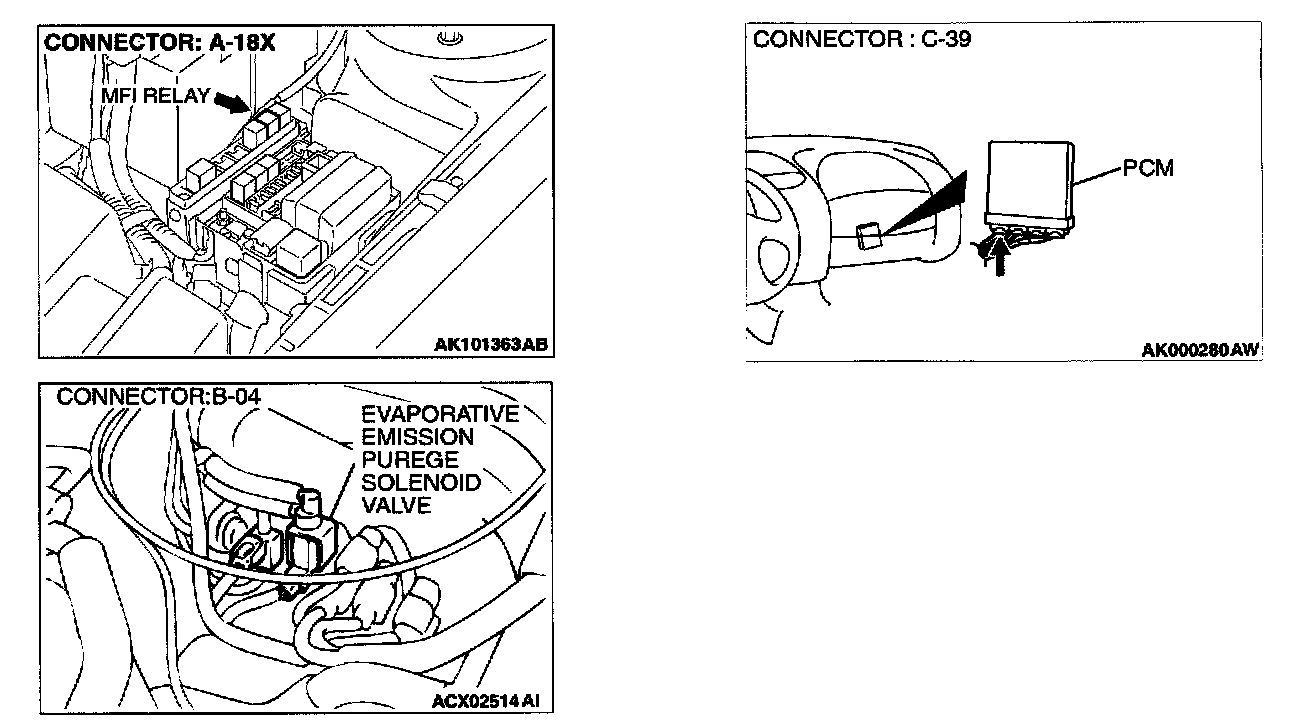 CONNECTOR: A-18X

MFI RELAY

AK101363AB

CONNECTOR:B-04

EVAPORATIVE EMISSION PUREGE SOLENOID VALVE

ACX02514 AI

CONNECTOR : C-39

PCM

AK000280AW