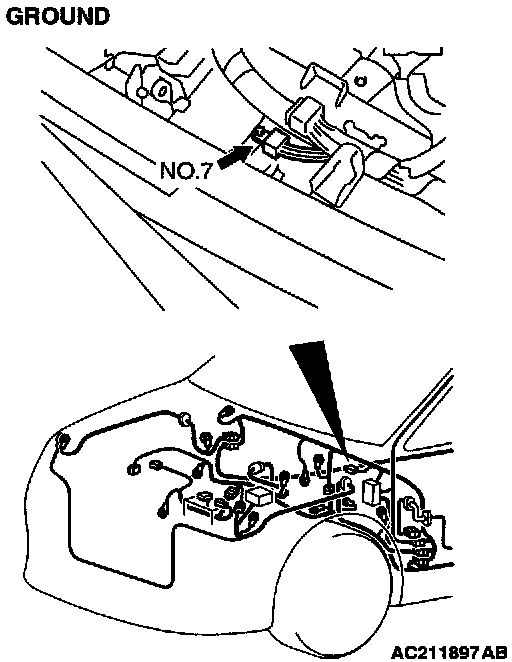 GROUND

NO.7

AC211897 AB