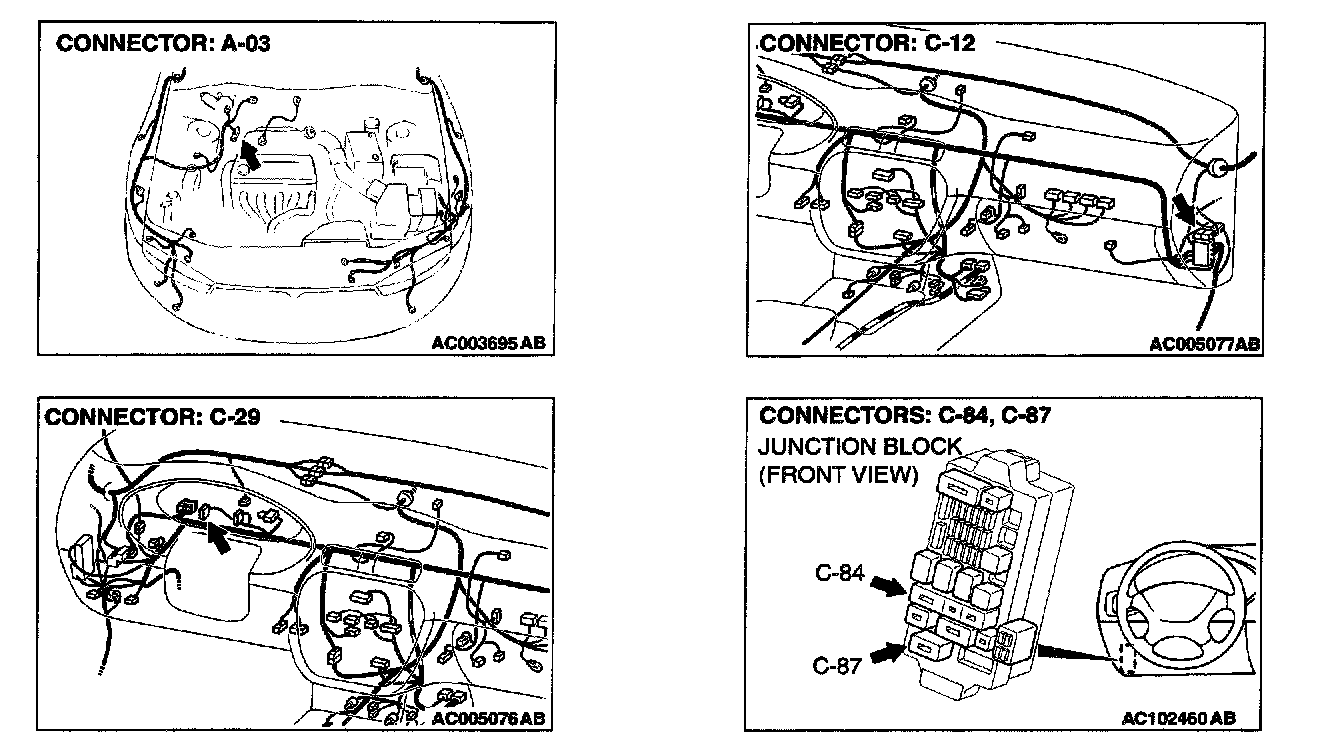 CONNECTOR: A-03

AC003695 AB

CONNECTOR: C-12

AC005077AB

CONNECTOR: C-29

AC005076 AB

CONNECTORS: C-84, C-87

JUNCTION BLOCK (FRONT VIEW)

C-84

C-87

AC102460 AB