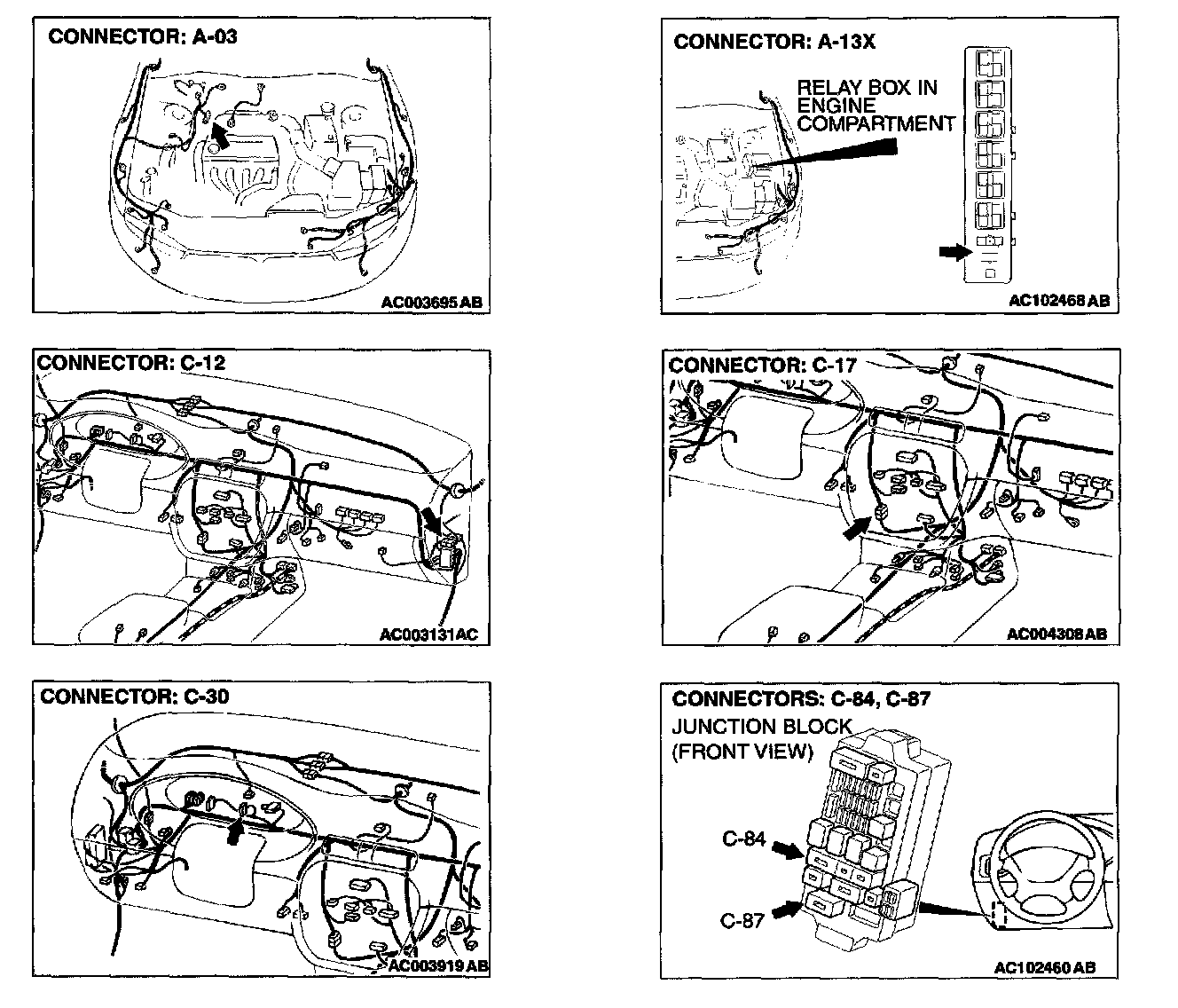 CONNECTOR: A-03

AC003695 AB

CONNECTOR: A-13X

RELAY BOX IN ENGINE COMPARTMENT

AC102468 AB

CONNECTOR: C-12

AC003131AC

CONNECTOR: C-17

AC004308 AB

CONNECTOR: C-30

AC003919 AB

CONNECTORS: C-84, C-87

JUNCTION BLOCK (FRONT VIEW)

C-84

C-87

AC102460 AB