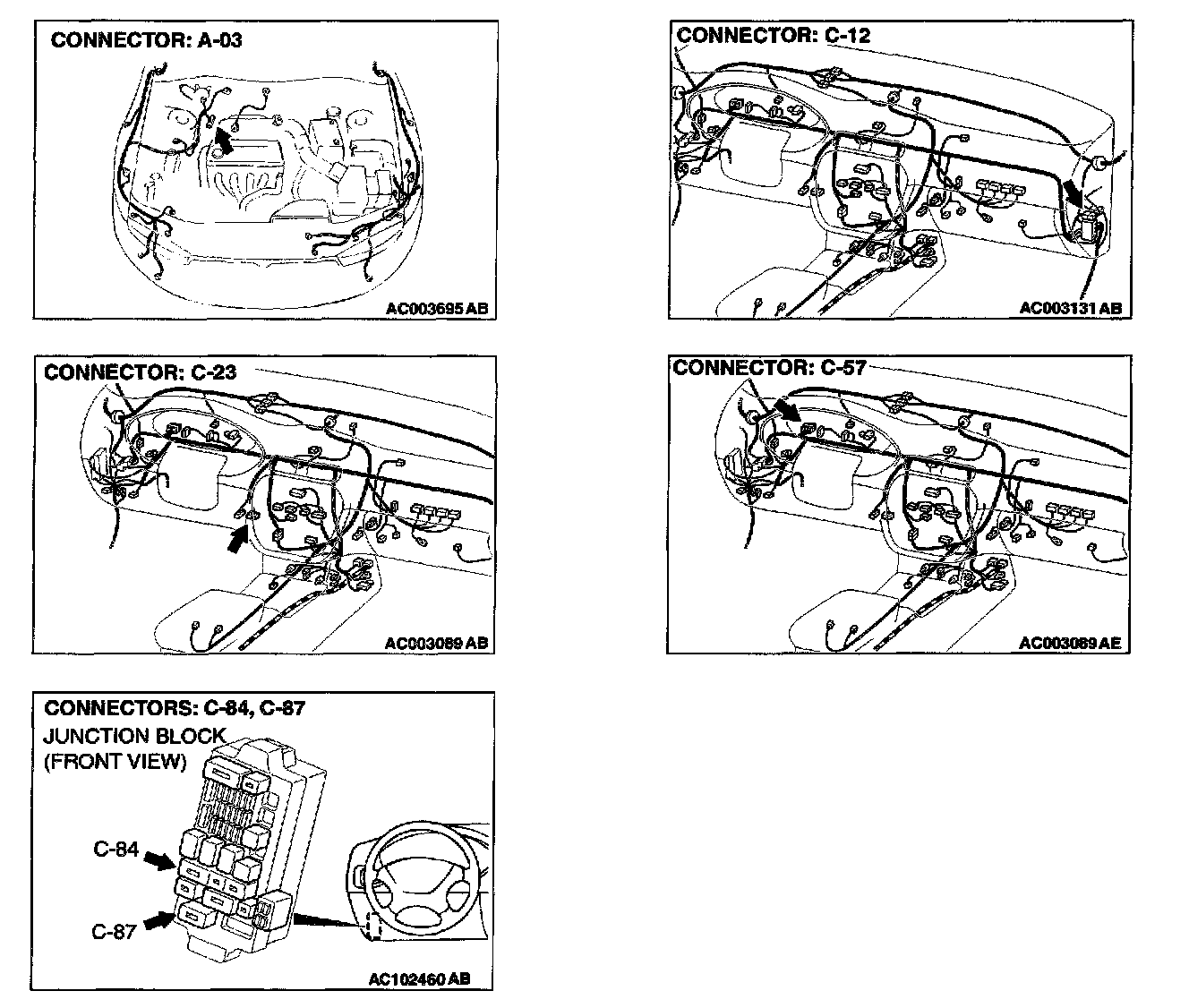 CONNECTOR: A-03

AC003695 AB

CONNECTOR: C-12

AC003131 AB

CONNECTOR: C-23

AC003089 AB

CONNECTOR: C-57

AC003089 AE

CONNECTORS: C-84, C-87

JUNCTION BLOCK (FRONT VIEW)

C-84

C-87

AC102460 AB