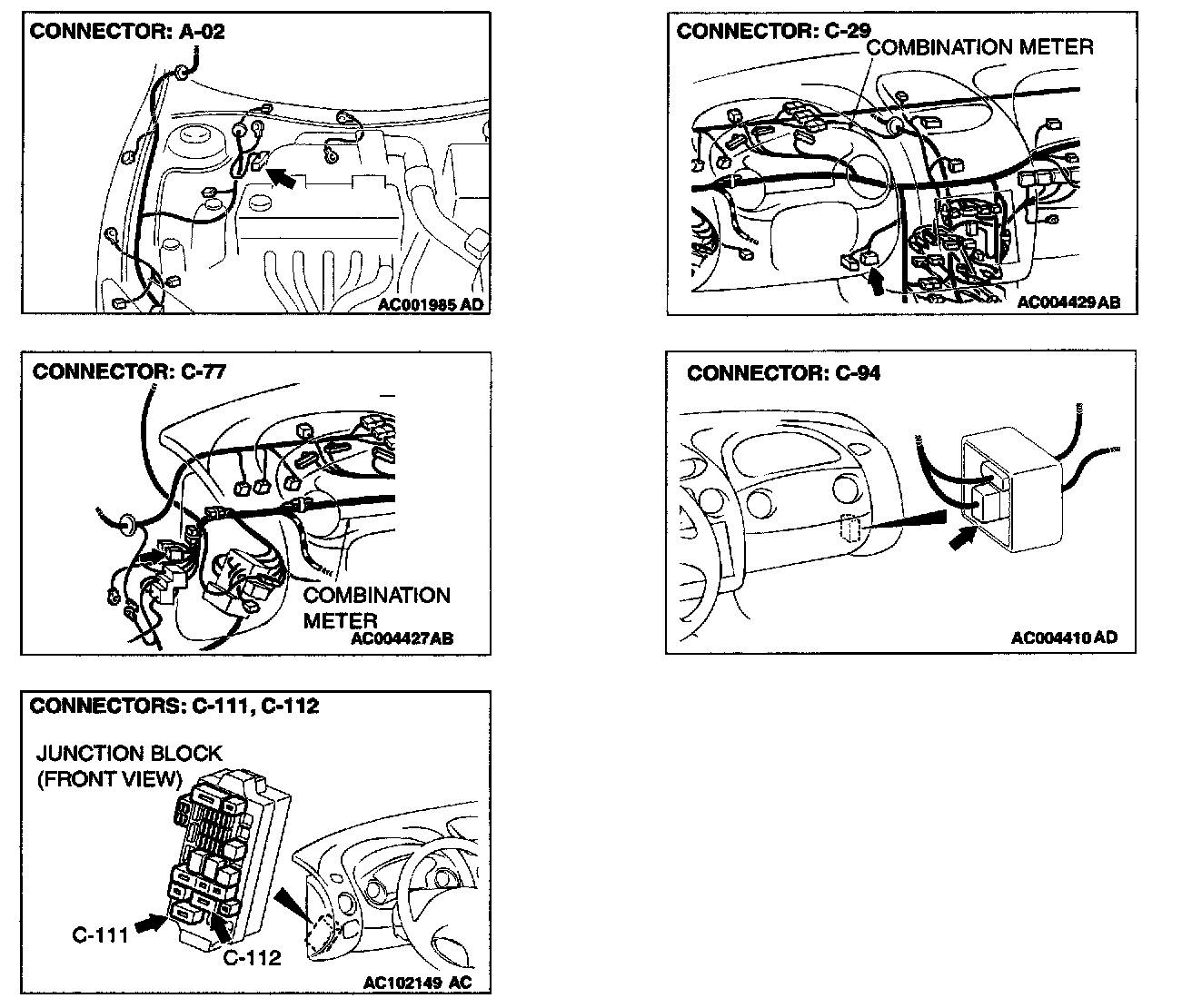 CONNECTOR: A-02

AC001985 AD

CONNECTOR: C-29
COMBINATION METER

AC004429 AB

CONNECTOR: C-77

COMBINATION METER
AC004427AB

CONNECTOR: C-94

AC004410 AD

CONNECTORS: C-111, C-112

JUNCTION BLOCK (FRONT VIEW)

C-111

C-112

AC102149 AC