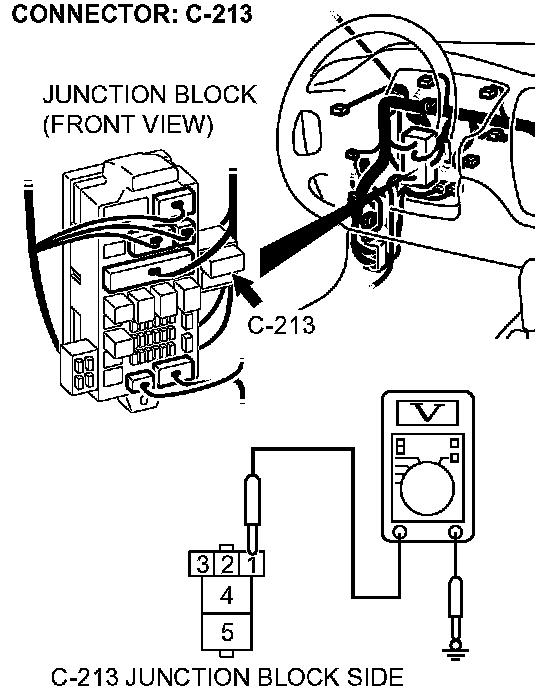 CONNECTOR: C-213

JUNCTION BLOCK
(FRONT VIEW)

C-213

V

3 2 1
4
5

C-213 JUNCTION BLOCK SIDE