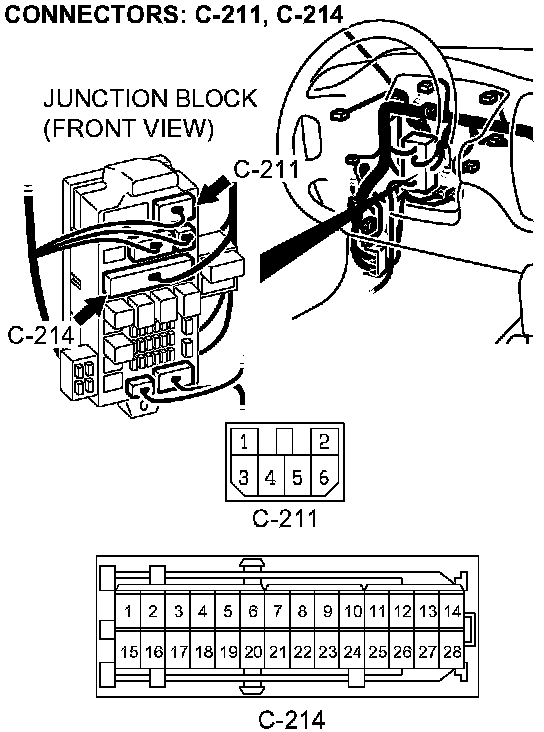 CONNECTORS: C-211, C-214

JUNCTION BLOCK (FRONT VIEW)

C-211

C-214

1 2
3 4 5 6

C-211

1 2 3 4 5 6 7 8 9 10 11 12 13 14
15 16 17 18 19 20 21 22 23 24 25 26 27 28

C-214