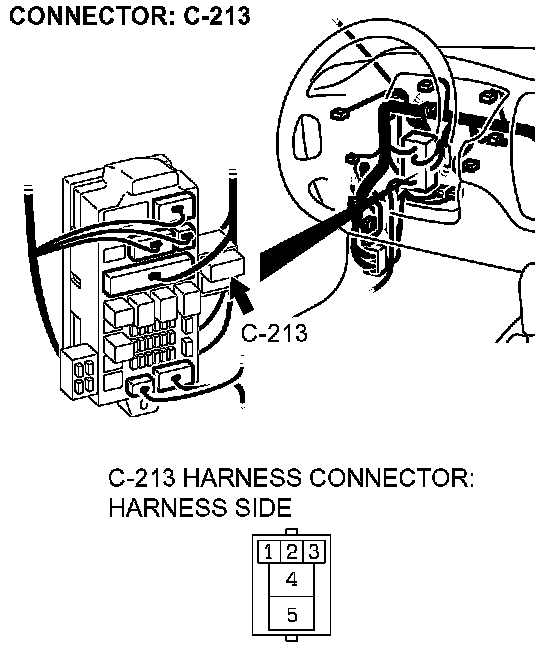 CONNECTOR: C-213

C-213

C-213 HARNESS CONNECTOR: HARNESS SIDE

1 2 3
4
5