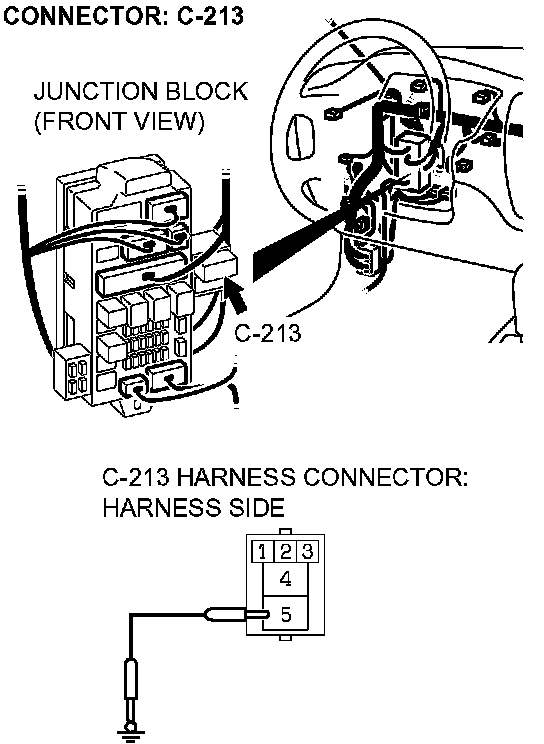 CONNECTOR: C-213

JUNCTION BLOCK (FRONT VIEW)

C-213

C-213 HARNESS CONNECTOR: HARNESS SIDE

1 2 3
4
5