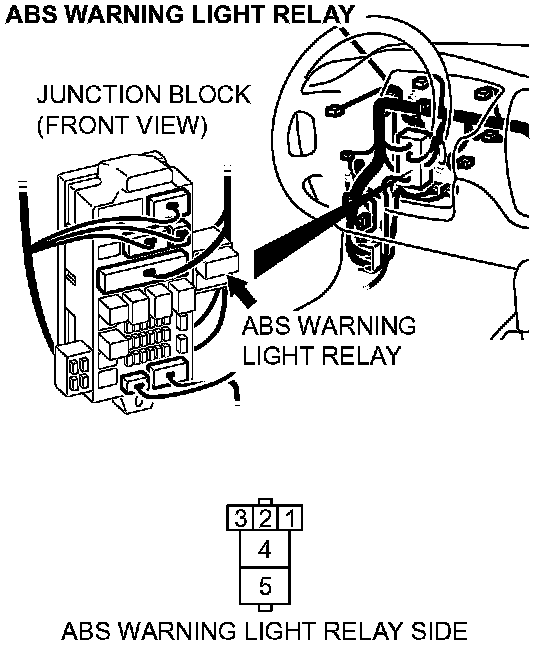 ABS WARNING LIGHT RELAY

JUNCTION BLOCK (FRONT VIEW)

ABS WARNING LIGHT RELAY

3 2 1
4
5

ABS WARNING LIGHT RELAY SIDE