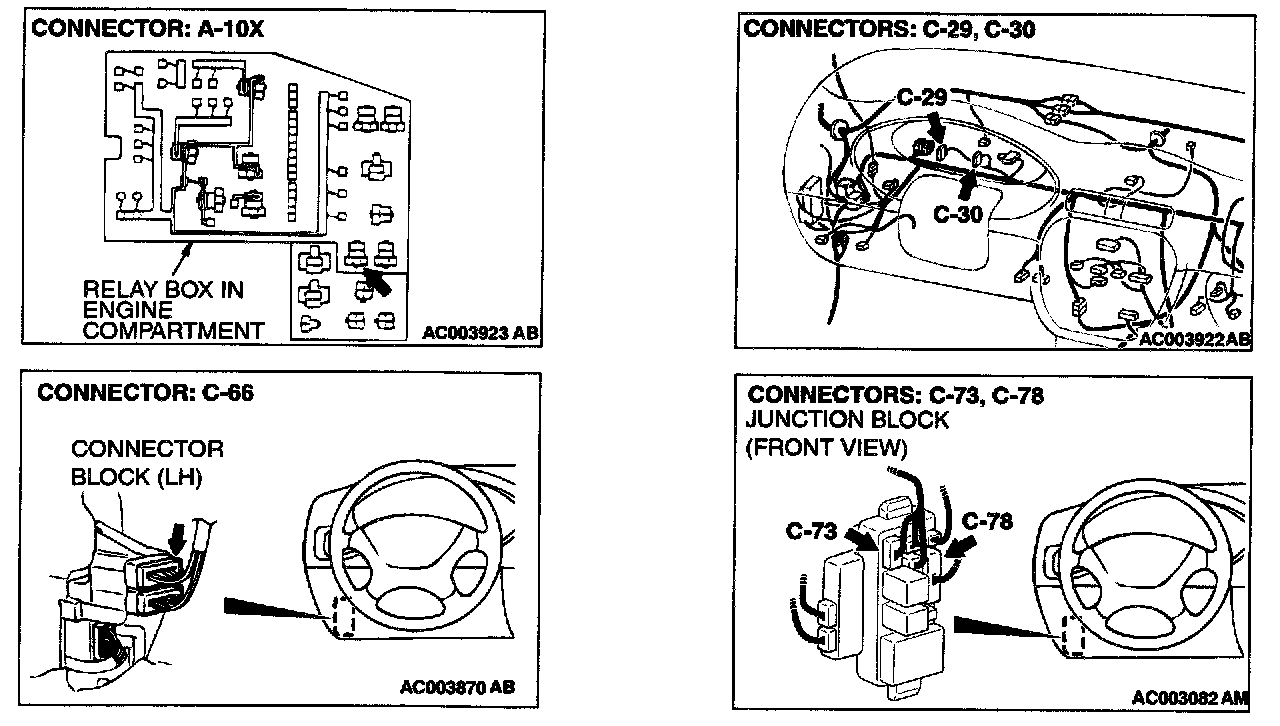 CONNECTOR: A-10X

RELAY BOX IN ENGINE COMPARTMENT

AC003923 AB

CONNECTORS: C-29, C-30

C-29

C-30

AC003922AB

CONNECTOR: C-66

CONNECTOR BLOCK (LH)

AC003870 AB

CONNECTORS: C-73, C-78

JUNCTION BLOCK (FRONT VIEW)

C-73

C-78

AC003082 AM