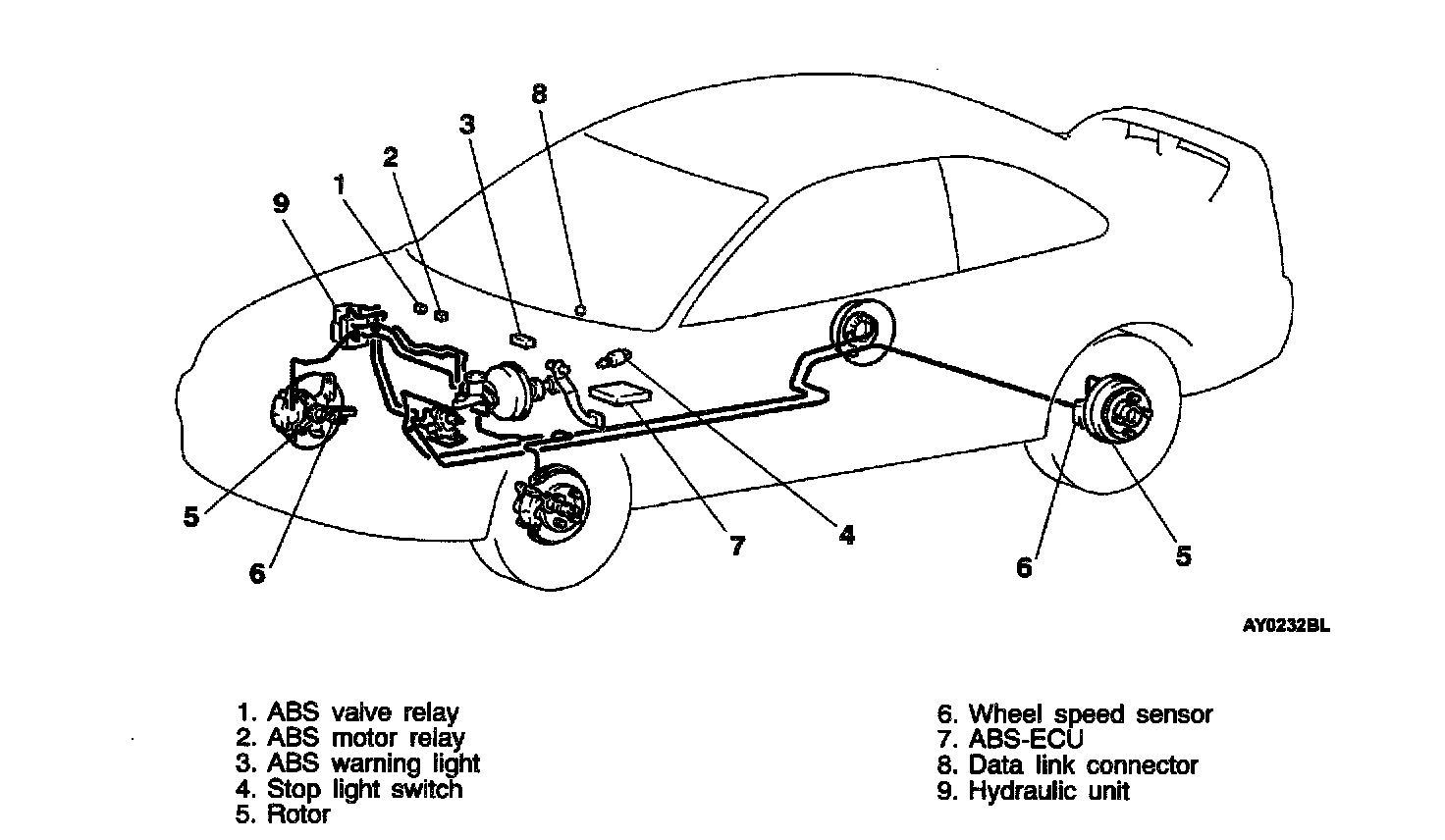 8
3
2
1
9
5
6
7
4
6
5

AY0232BL

1. ABS valve relay
2. ABS motor relay
3. ABS warning light
4. Stop light switch
5. Rotor

6. Wheel speed sensor
7. ABS-ECU
8. Data link connector
9. Hydraulic unit