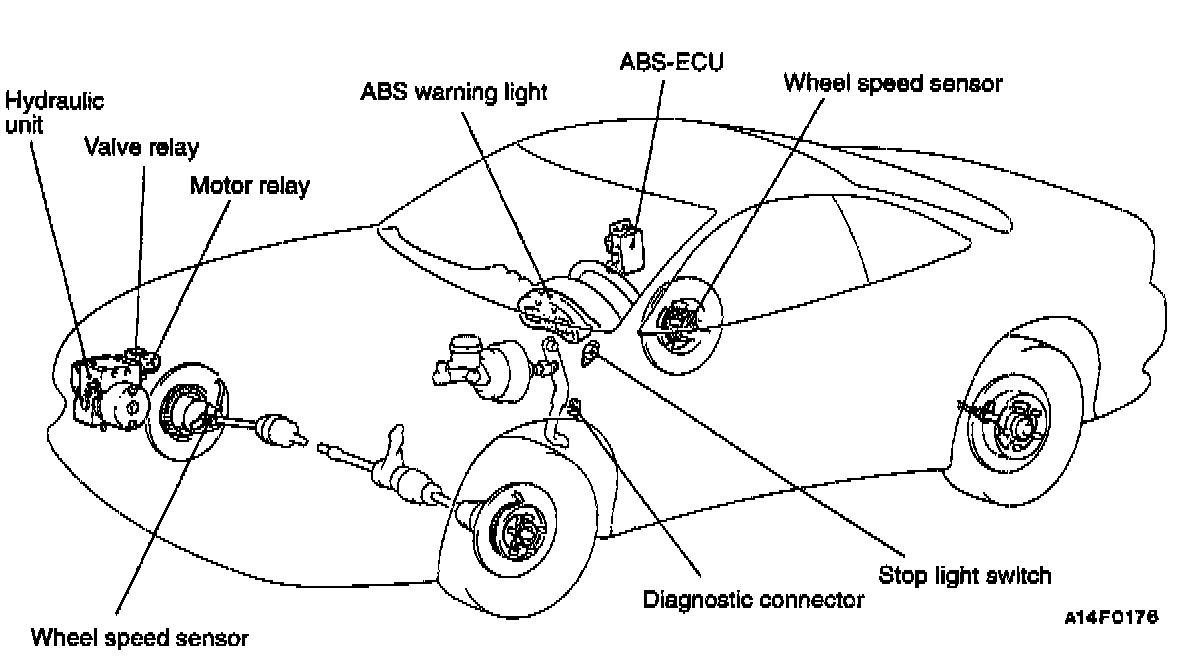 Hydraulic unit
Valve relay
Motor relay
ABS warning light
ABS-ECU
Wheel speed sensor
Stop light switch
Diagnostic connector
Wheel speed sensor
A14F0176