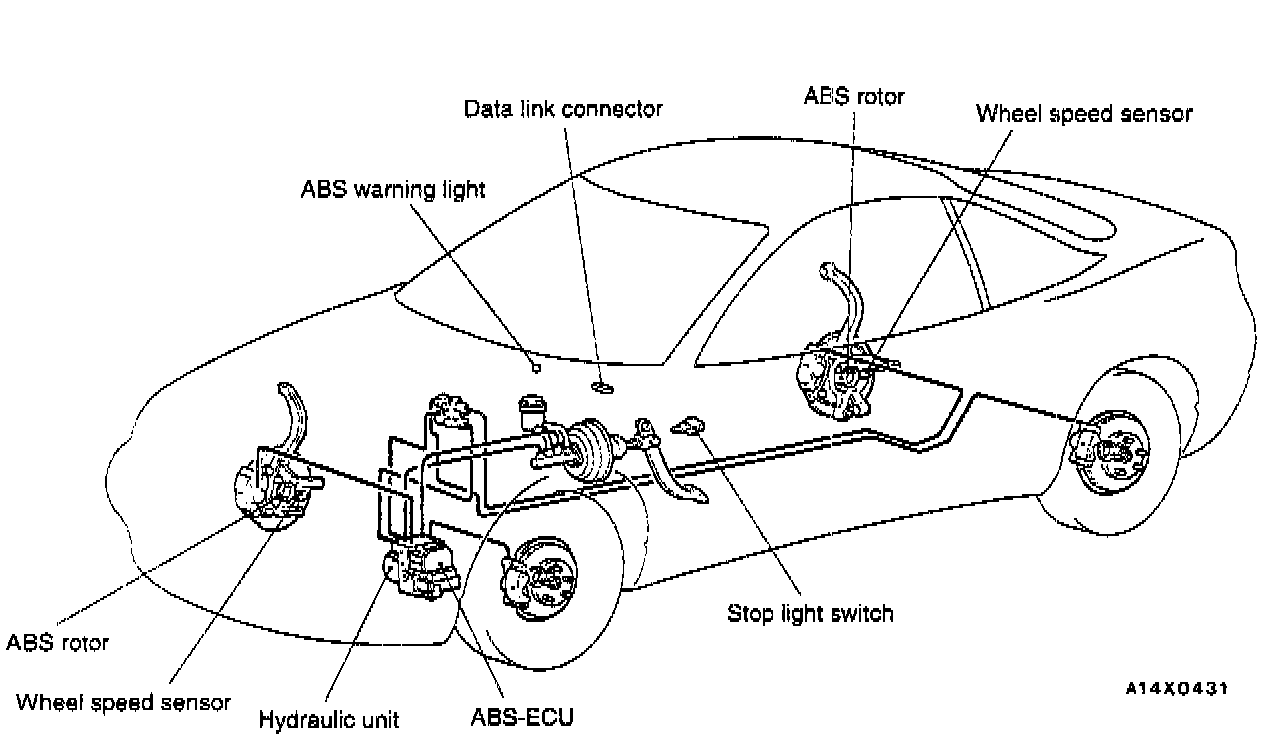 Data link connector
ABS rotor
Wheel speed sensor
ABS warning light
Stop light switch
ABS rotor
Wheel speed sensor
Hydraulic unit
ABS-ECU
A14X0431