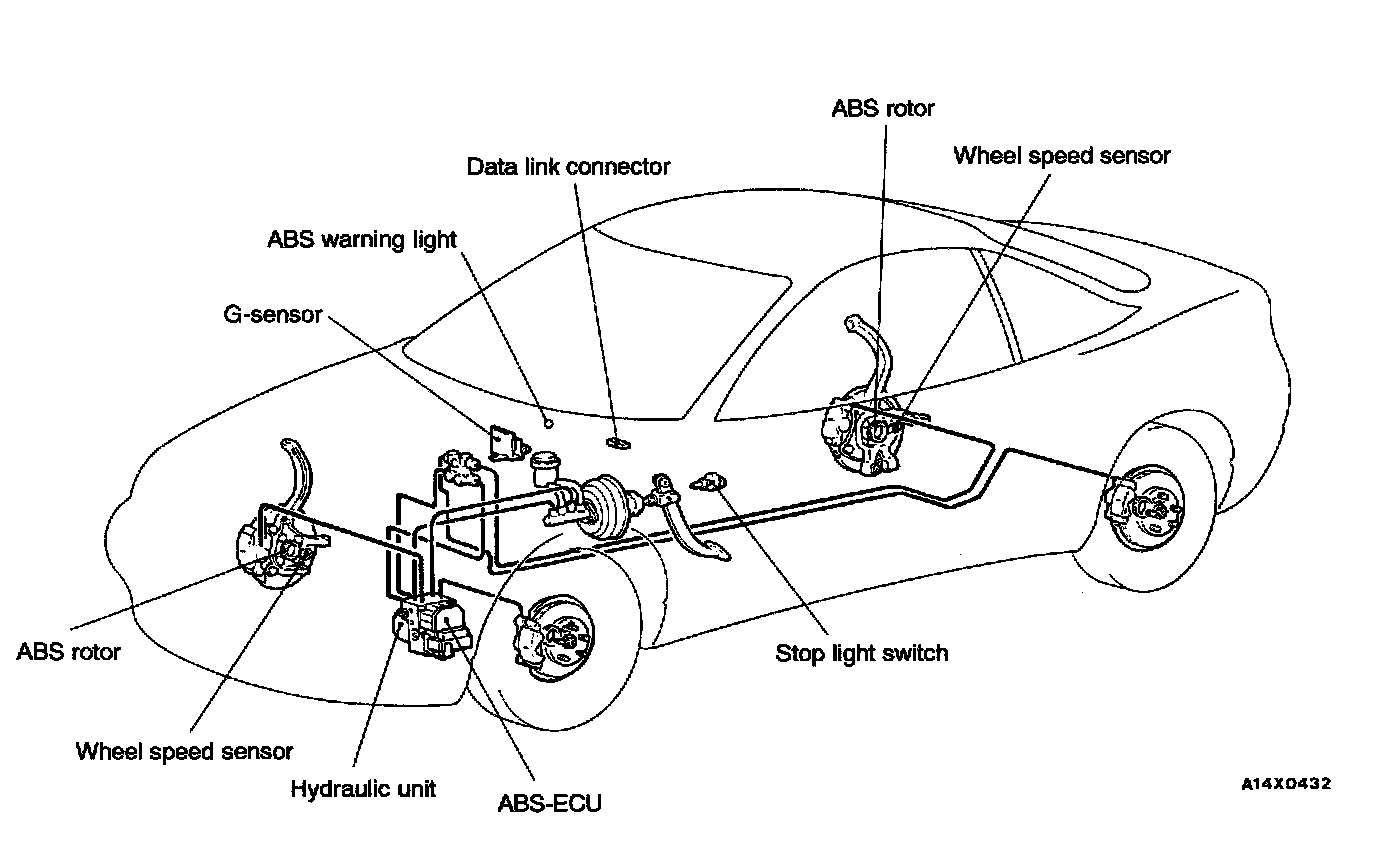 ABS rotor

Wheel speed sensor

Data link connector

ABS warning light

G-sensor

ABS rotor

Stop light switch

Wheel speed sensor

Hydraulic unit

ABS-ECU

A14X0432