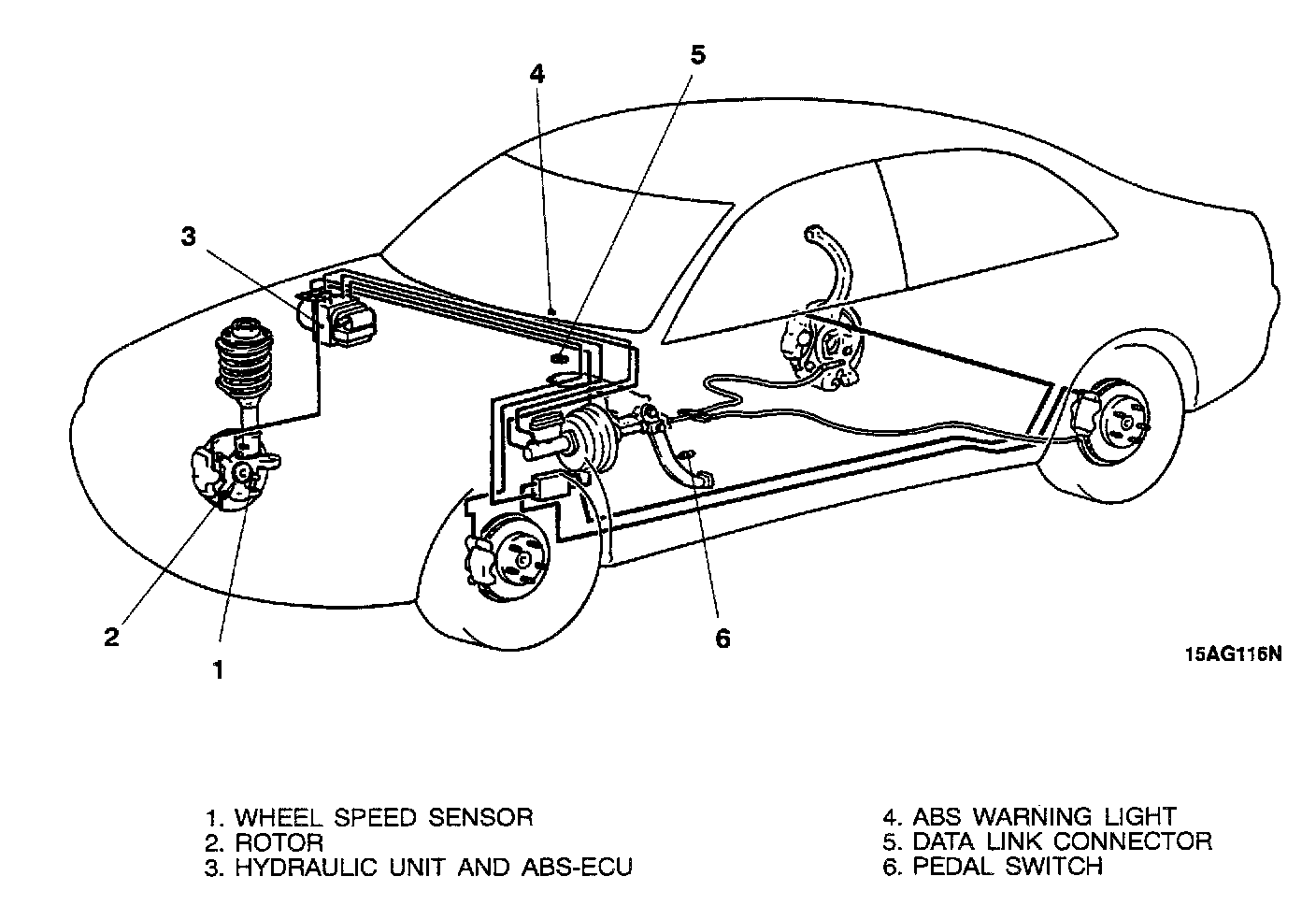 4
5
3
2
1
6
15AG116N

1. WHEEL SPEED SENSOR
2. ROTOR
3. HYDRAULIC UNIT AND ABS-ECU

4. ABS WARNING LIGHT
5. DATA LINK CONNECTOR
6. PEDAL SWITCH