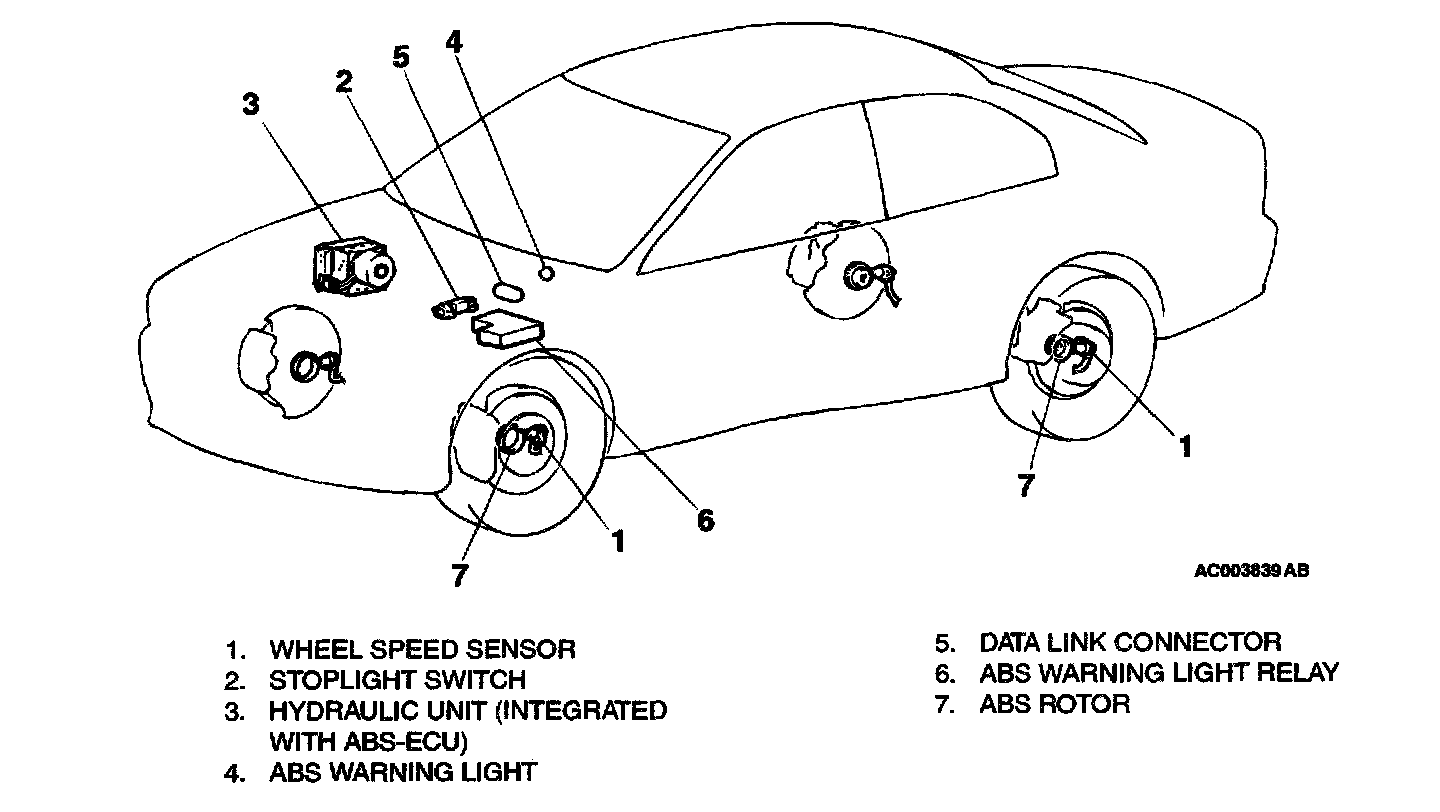 3 2 5 4

1
7

6
1
7

AC003839 AB

1. WHEEL SPEED SENSOR
2. STOPLIGHT SWITCH
3. HYDRAULIC UNIT (INTEGRATED WITH ABS-ECU)
4. ABS WARNING LIGHT

5. DATA LINK CONNECTOR
6. ABS WARNING LIGHT RELAY
7. ABS ROTOR