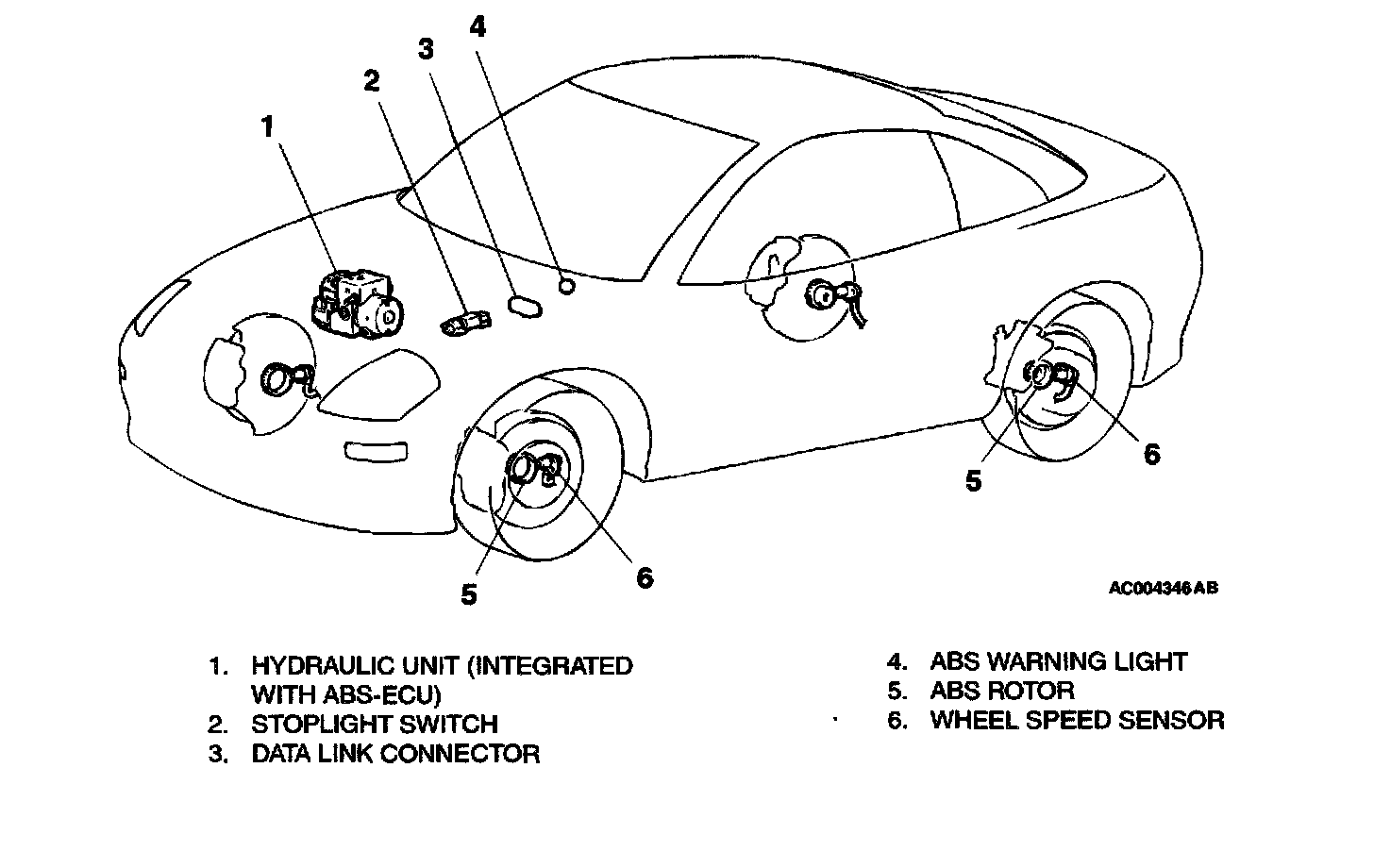 1
2
3
4
5
6
5
6
AC004346 AB

1. HYDRAULIC UNIT (INTEGRATED WITH ABS-ECU)
2. STOPLIGHT SWITCH
3. DATA LINK CONNECTOR

4. ABS WARNING LIGHT
5. ABS ROTOR
6. WHEEL SPEED SENSOR