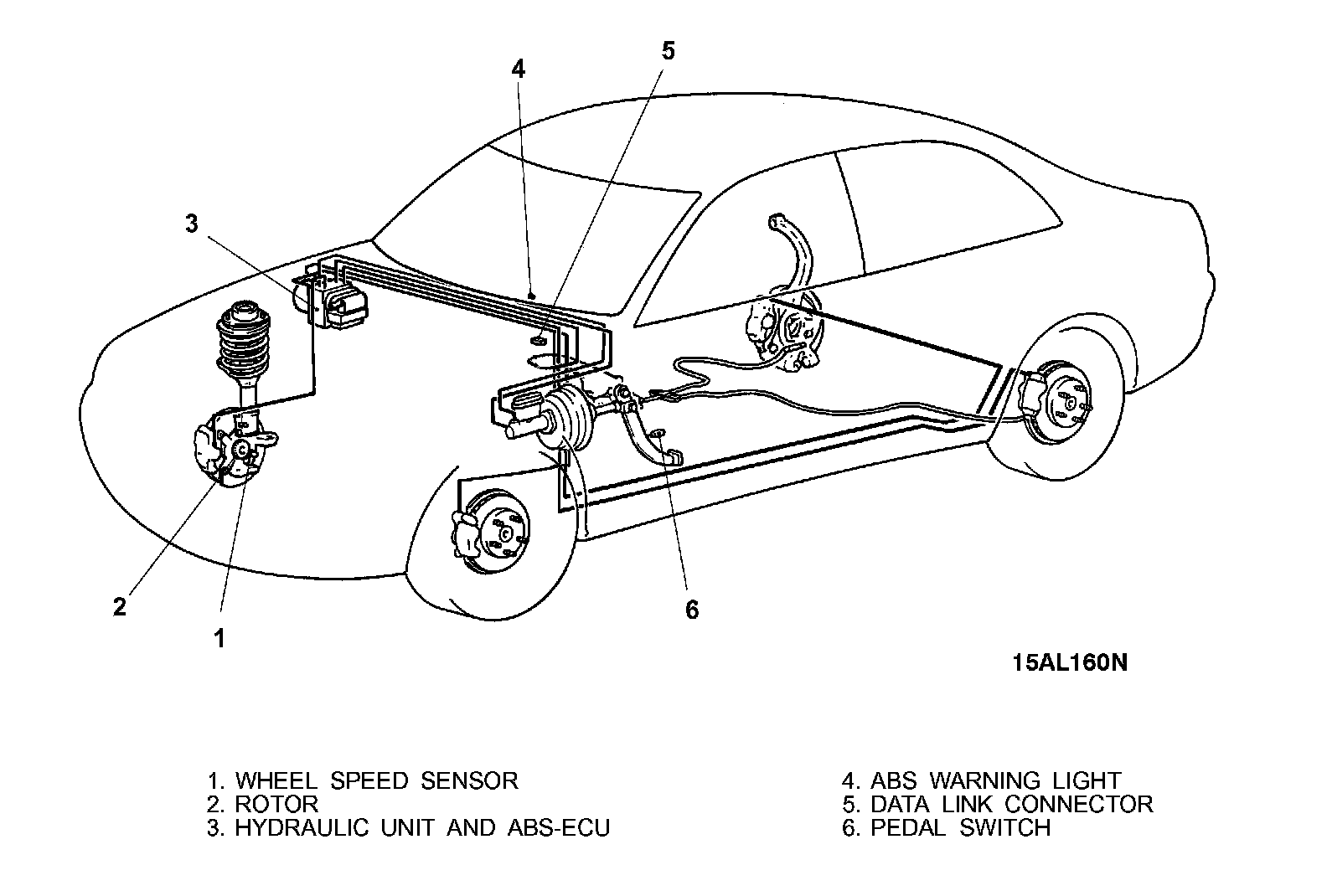 4
5
3
2
1
6
15AL160N

1. WHEEL SPEED SENSOR
2. ROTOR
3. HYDRAULIC UNIT AND ABS-ECU

4. ABS WARNING LIGHT
5. DATA LINK CONNECTOR
6. PEDAL SWITCH