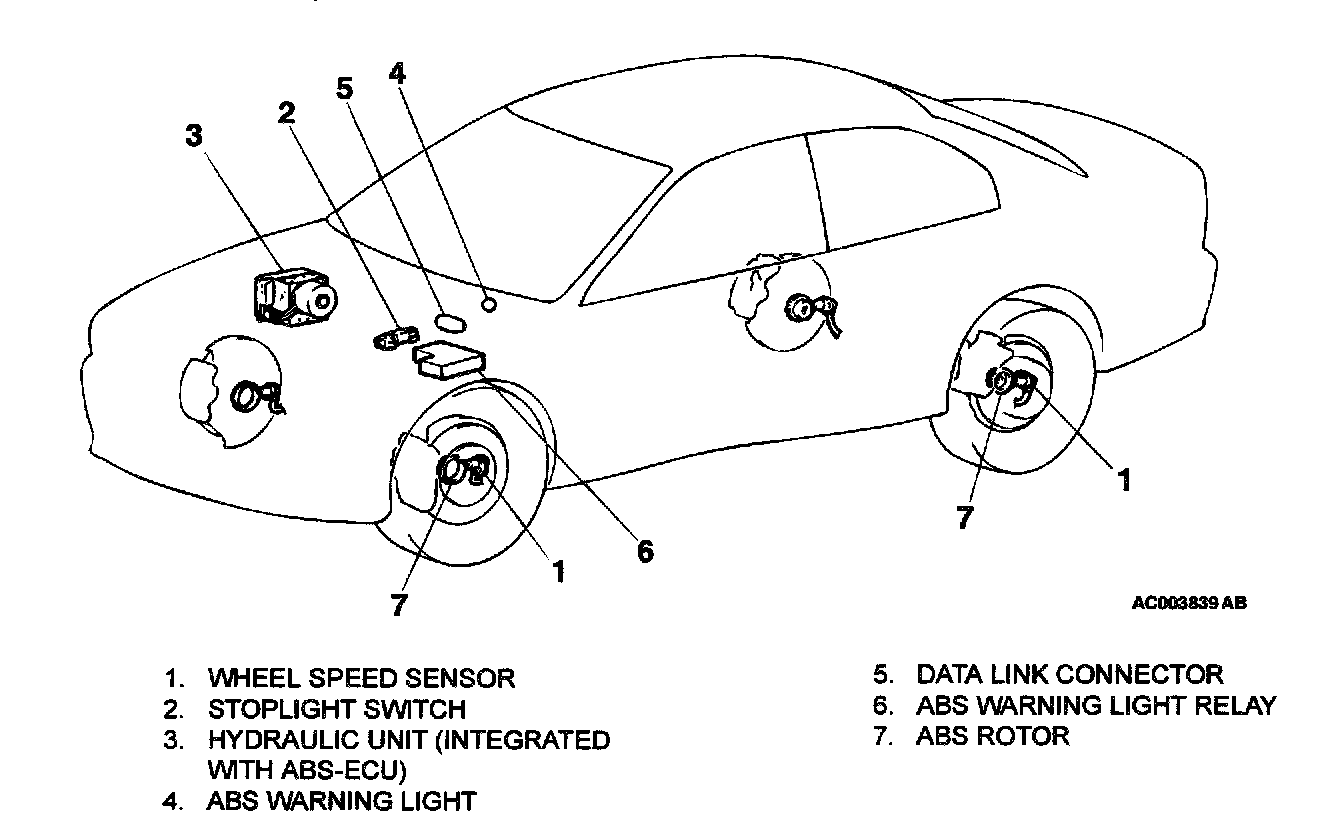 3
2
5
4
1
7
6
1
7

AC003839 AB

1. WHEEL SPEED SENSOR
2. STOPLIGHT SWITCH
3. HYDRAULIC UNIT (INTEGRATED WITH ABS-ECU)
4. ABS WARNING LIGHT

5. DATA LINK CONNECTOR
6. ABS WARNING LIGHT RELAY
7. ABS ROTOR