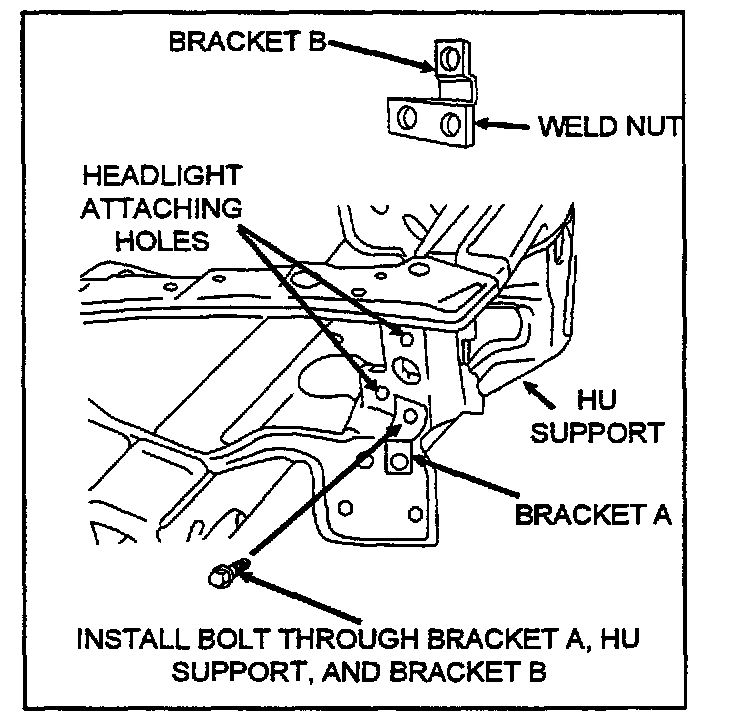 BRACKET B

WELD NUT

HEADLIGHT ATTACHING HOLES

HU SUPPORT

BRACKET A

INSTALL BOLT THROUGH BRACKET A, HU SUPPORT, AND BRACKET B