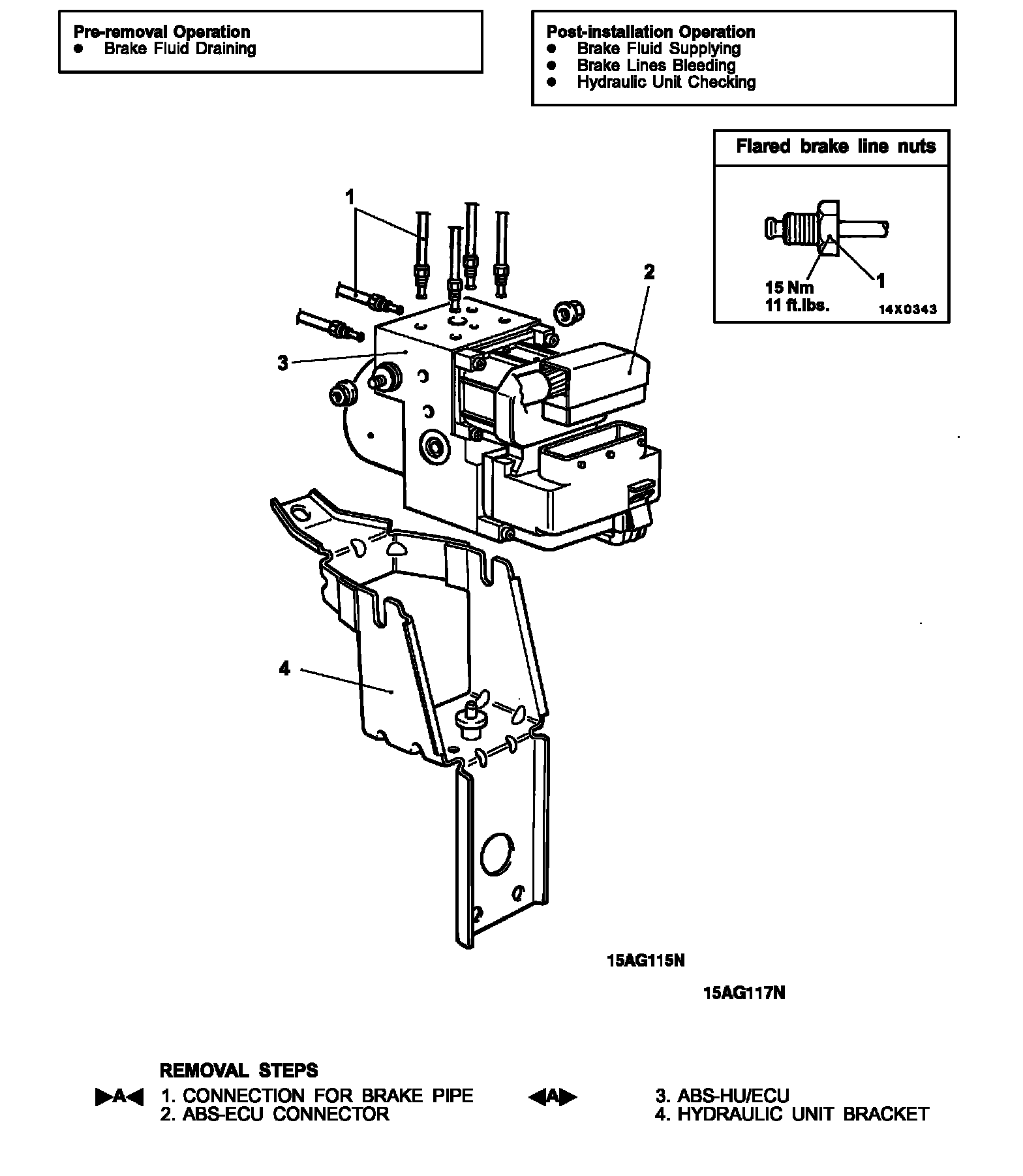 Pre-removal Operation
● Brake Fluid Draining

Post-installation Operation
● Brake Fluid Supplying
● Brake Lines Bleeding
● Hydraulic Unit Checking

Flared brake line nuts

15 Nm
11 ft.lbs.
1
14X0343

1
2
3
4

15AG115N

15AG117N

REMOVAL STEPS
▶A◀ 1. CONNECTION FOR BRAKE PIPE
2. ABS-ECU CONNECTOR
◀A▶ 3. ABS-HU/ECU
4. HYDRAULIC UNIT BRACKET