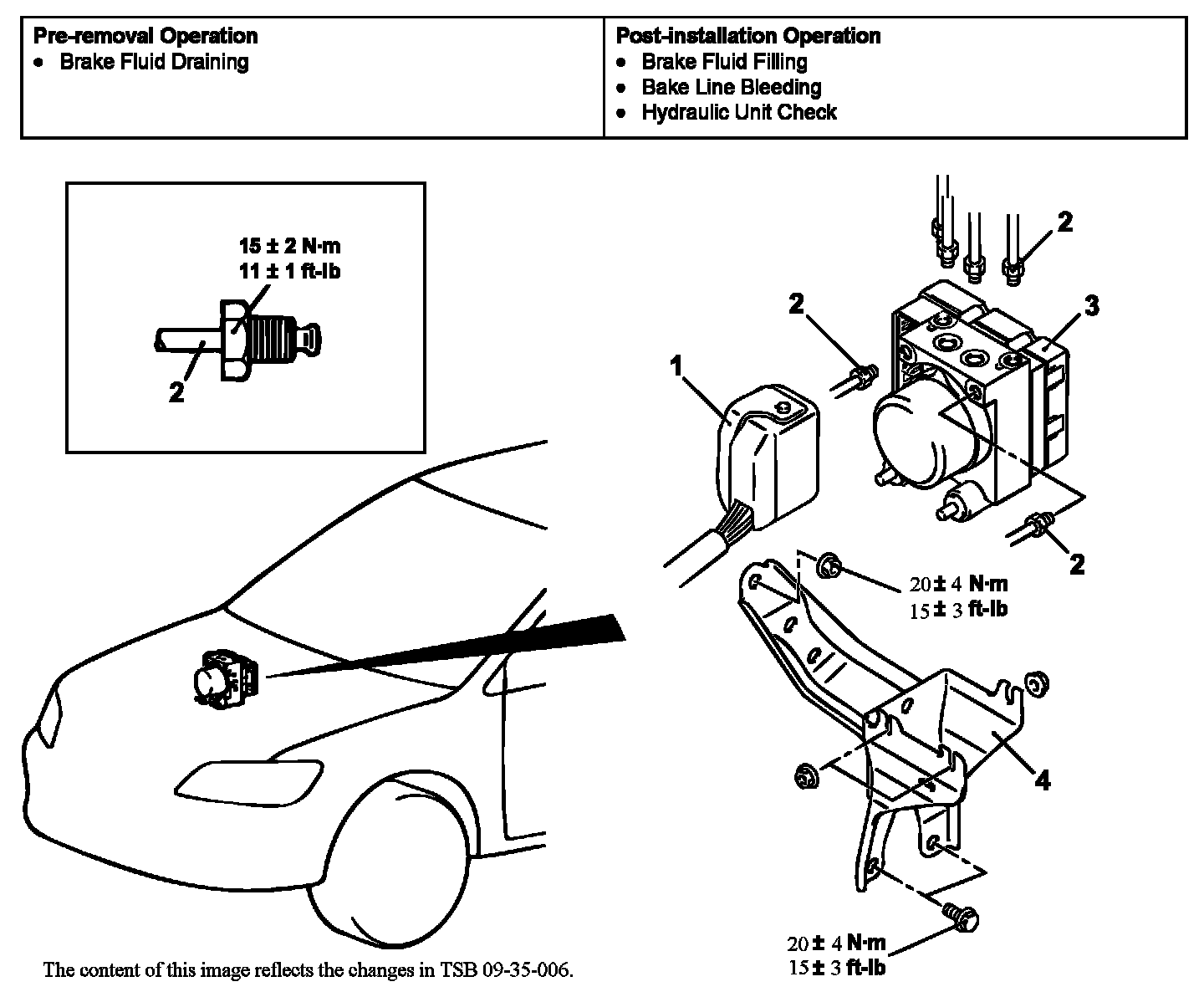 | Pre-removal Operation<br>• Brake Fluid Draining | Post-installation Operation<br>• Brake Fluid Filling<br>• Bake Line Bleeding<br>• Hydraulic Unit Check |
|---|---|

15 ± 2 N·m
11 ± 1 ft-lb
2

2
2
3
1
2
20 ± 4 N·m
15 ± 3 ft-lb
4
20 ± 4 N·m
15 ± 3 ft-lb

The content of this image reflects the changes in TSB 09-35-006.