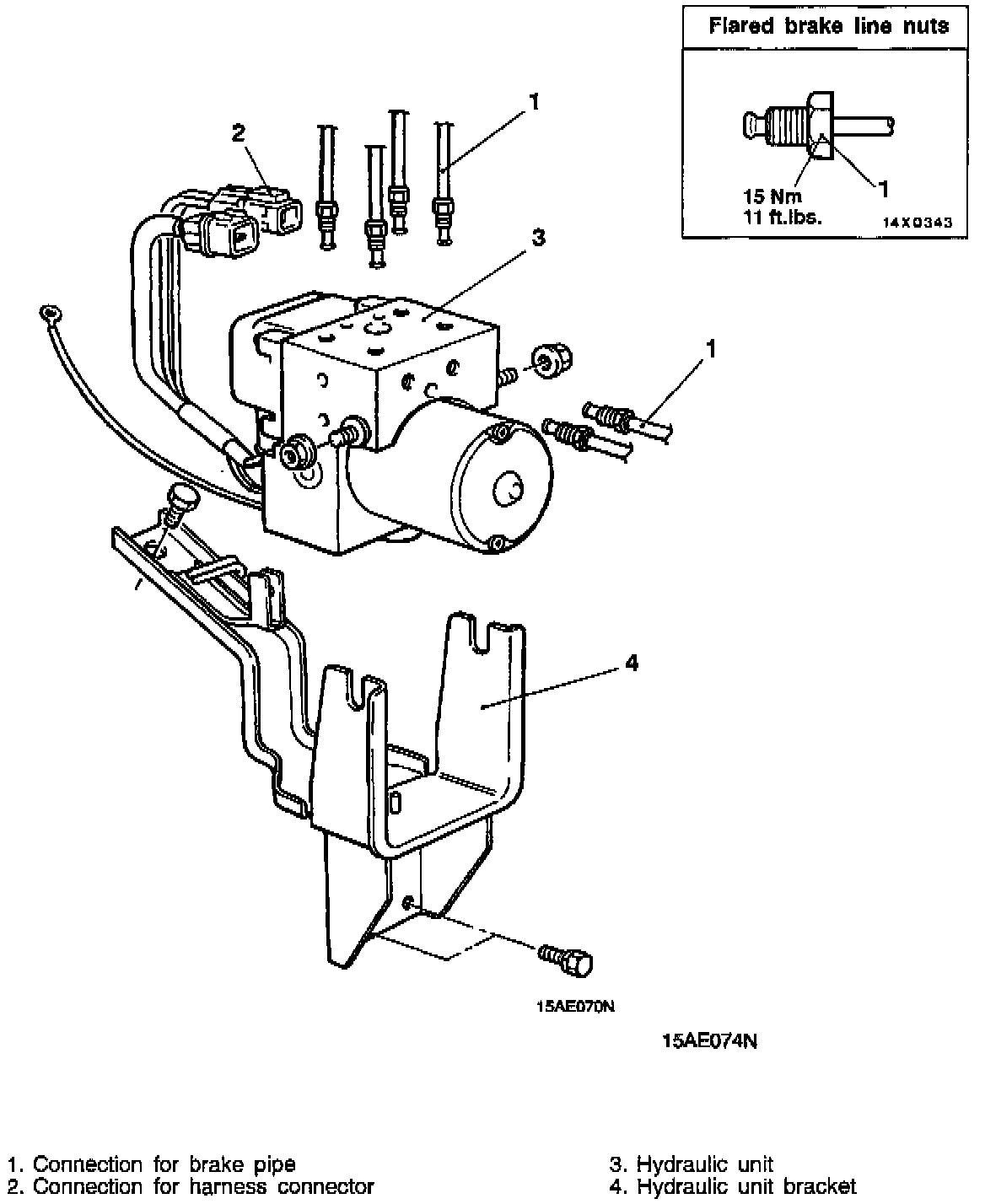 Flared brake line nuts

15 Nm
11 ft.lbs.

1

14X0343

2

1

3

1

4

15AE070N

15AE074N

1. Connection for brake pipe
2. Connection for harness connector

3. Hydraulic unit
4. Hydraulic unit bracket